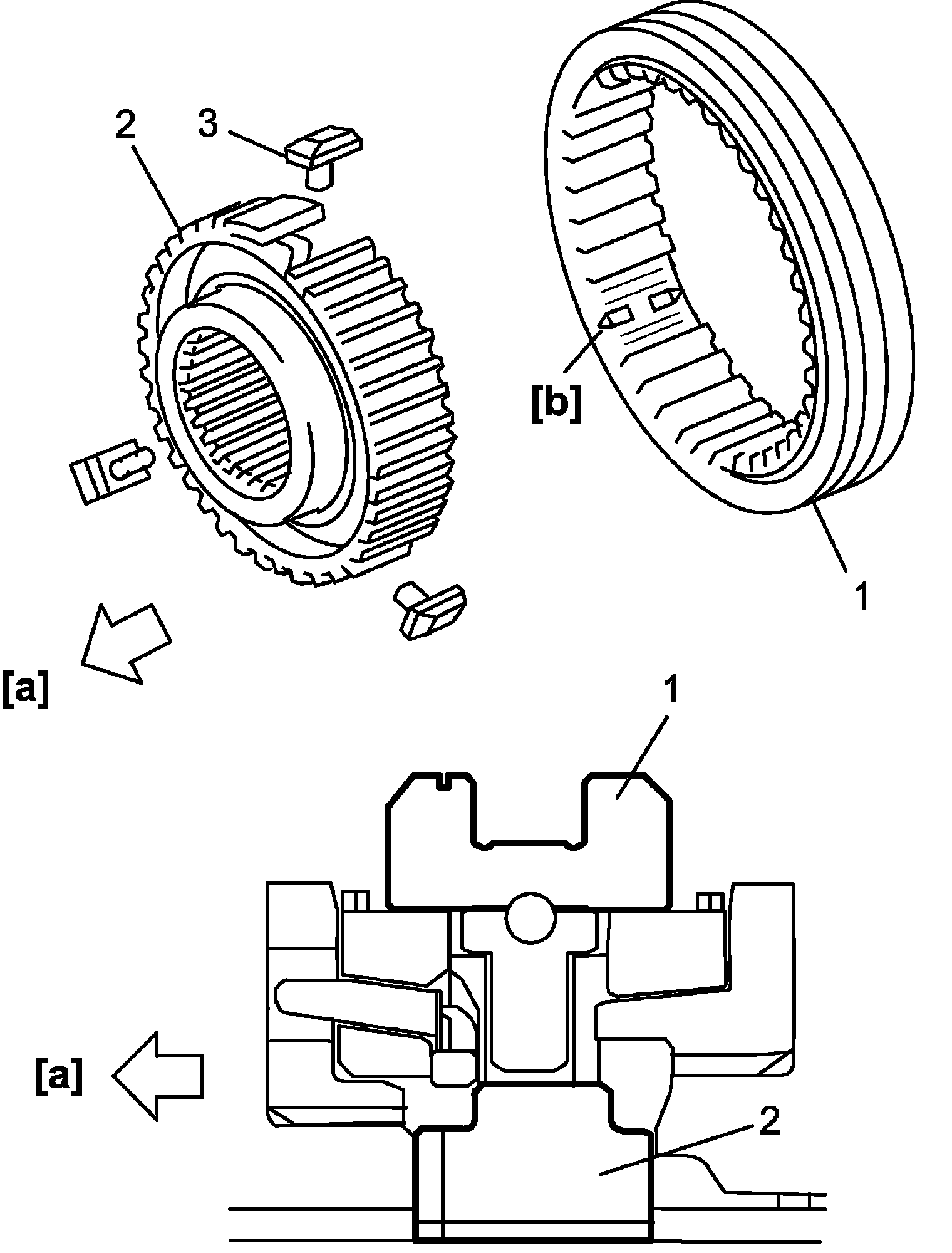 2
3
[b]
1
[a]
1
[a]
2