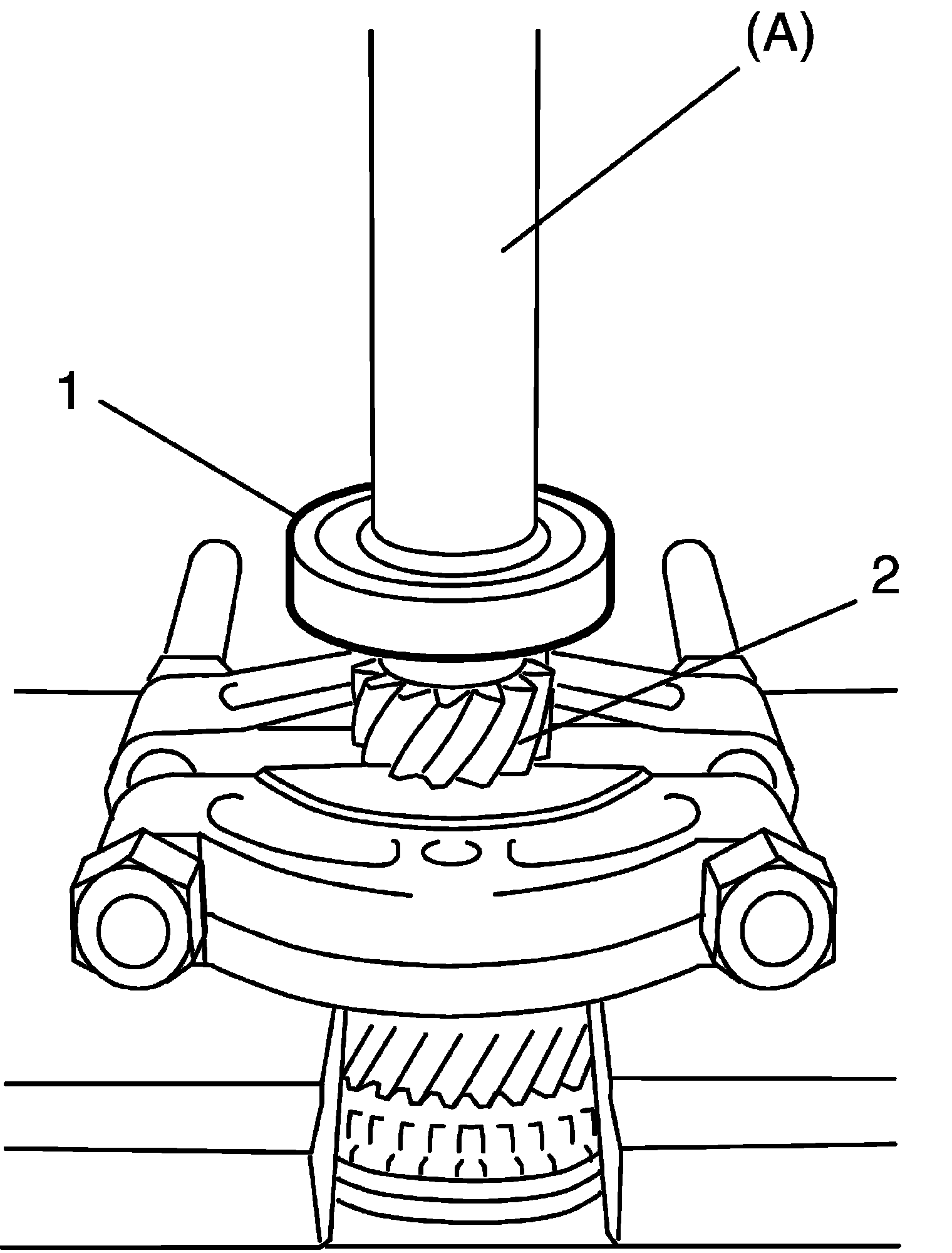 (A)
1
2