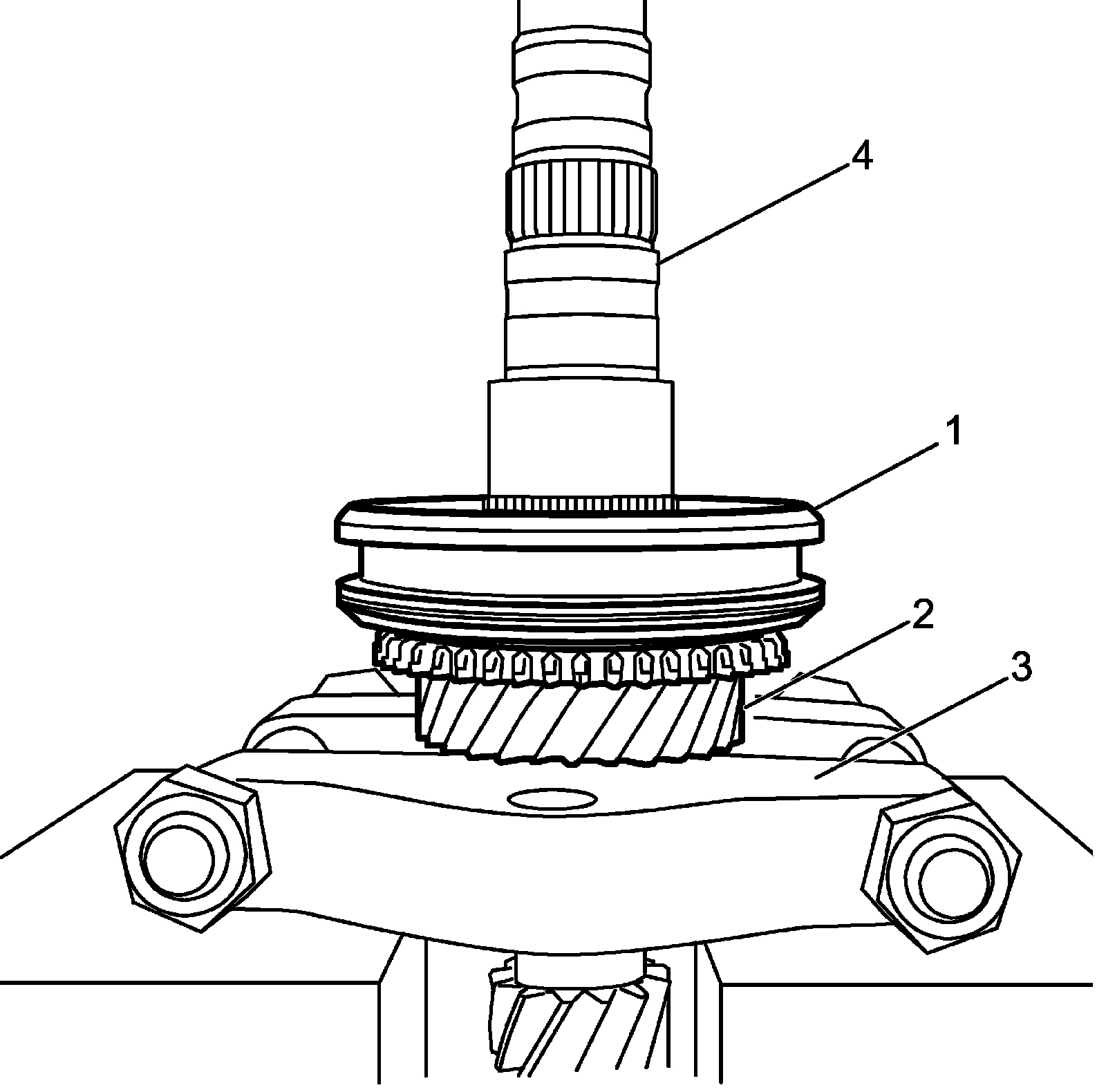 4
1
2
3