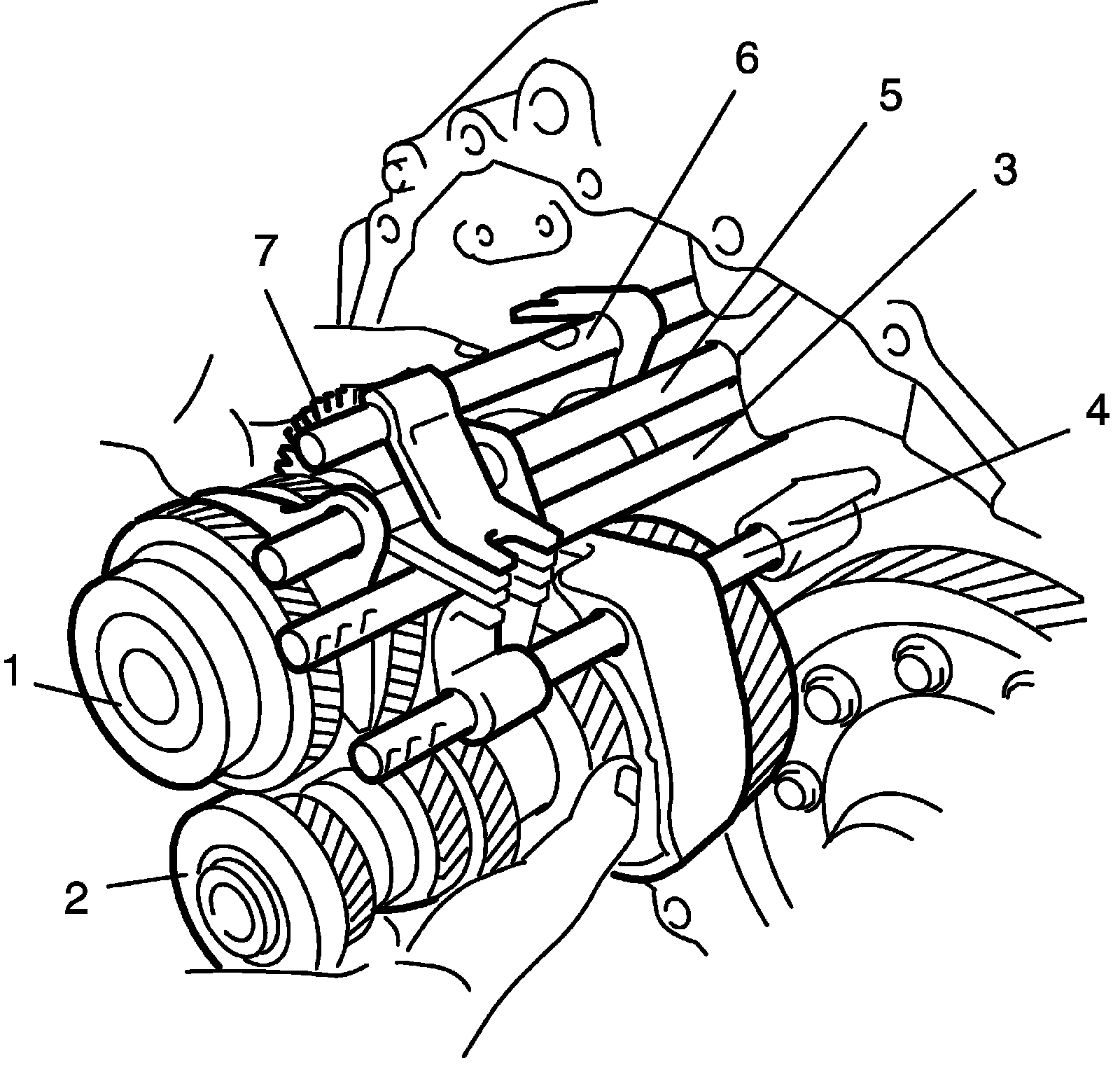 6
5
3
7
4
1
2