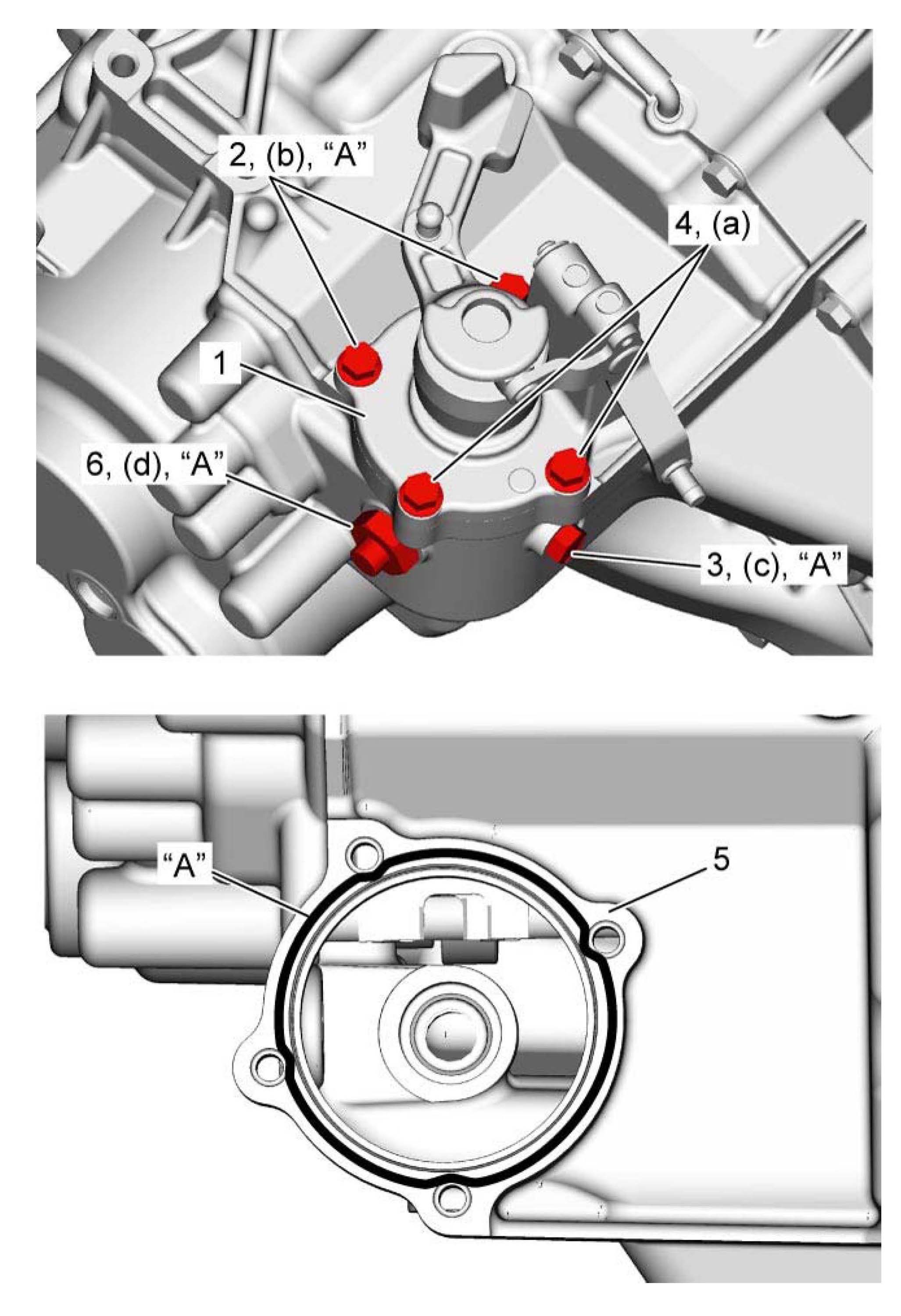 2, (b), “A”

4, (a)

1

6, (d), “A”

3, (c), “A”

“A”

5