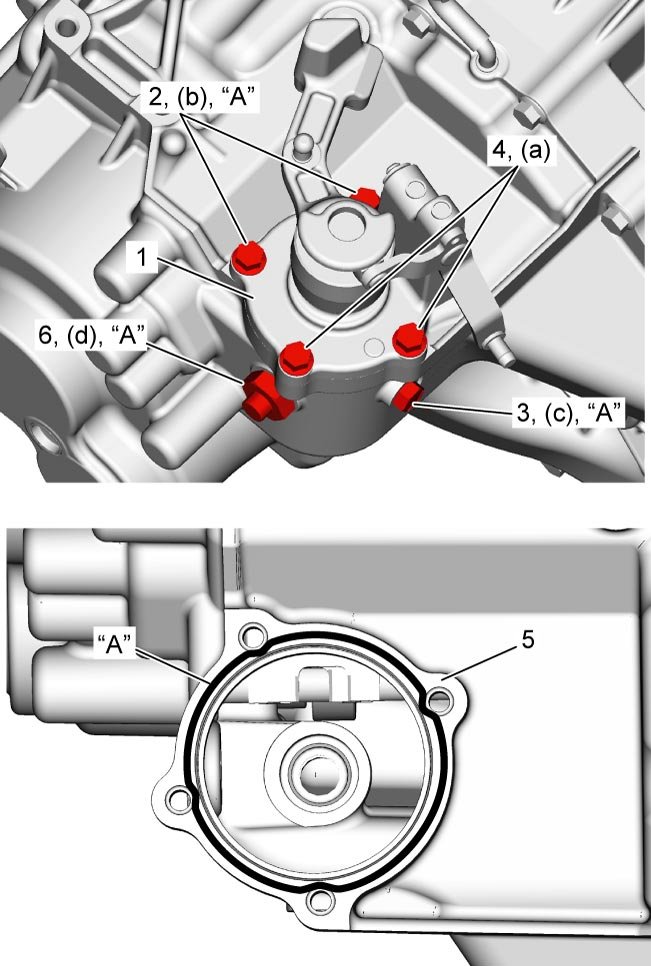 2, (b), “A”

4, (a)

1

6, (d), “A”

3, (c), “A”

“A”

5