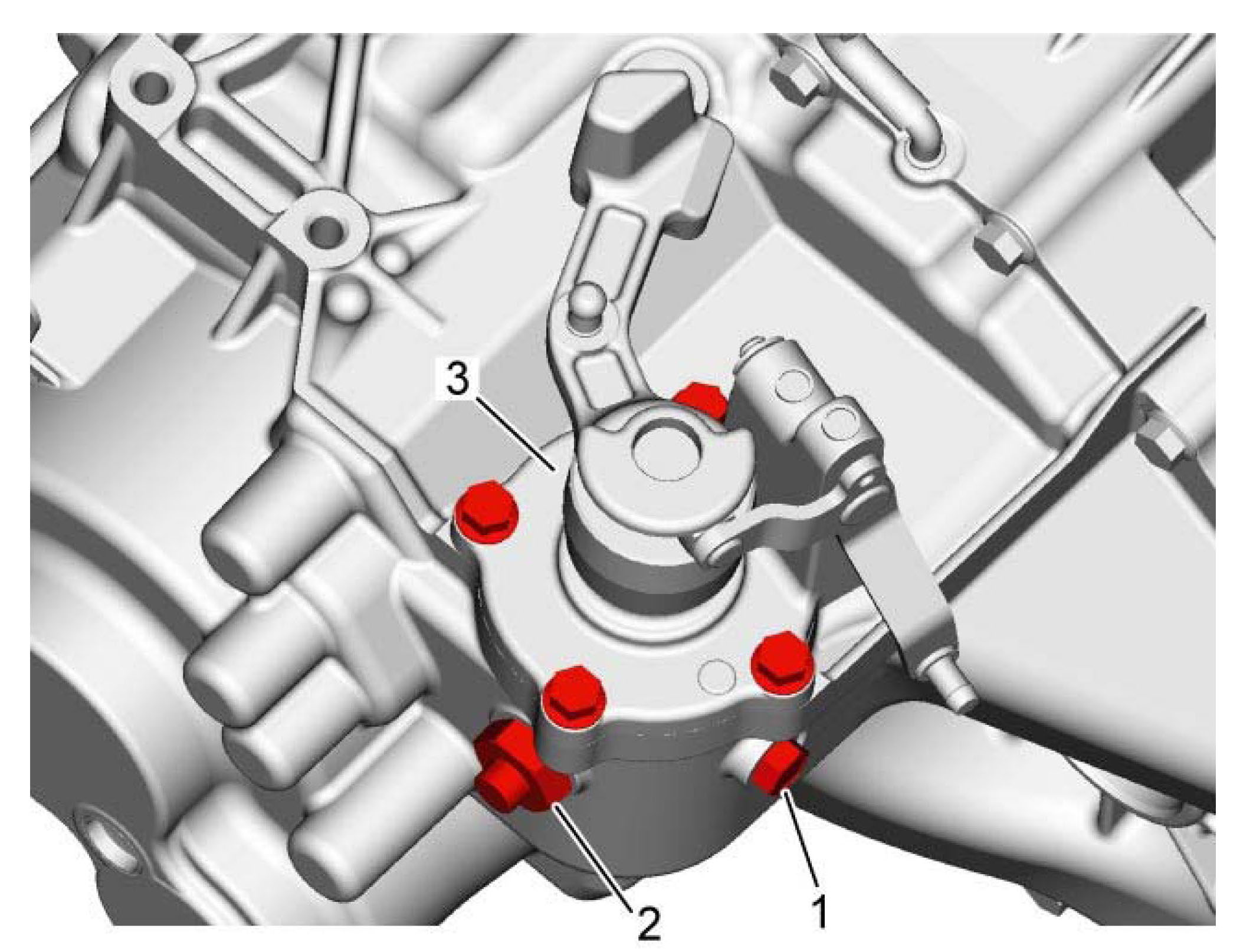 3
2
1