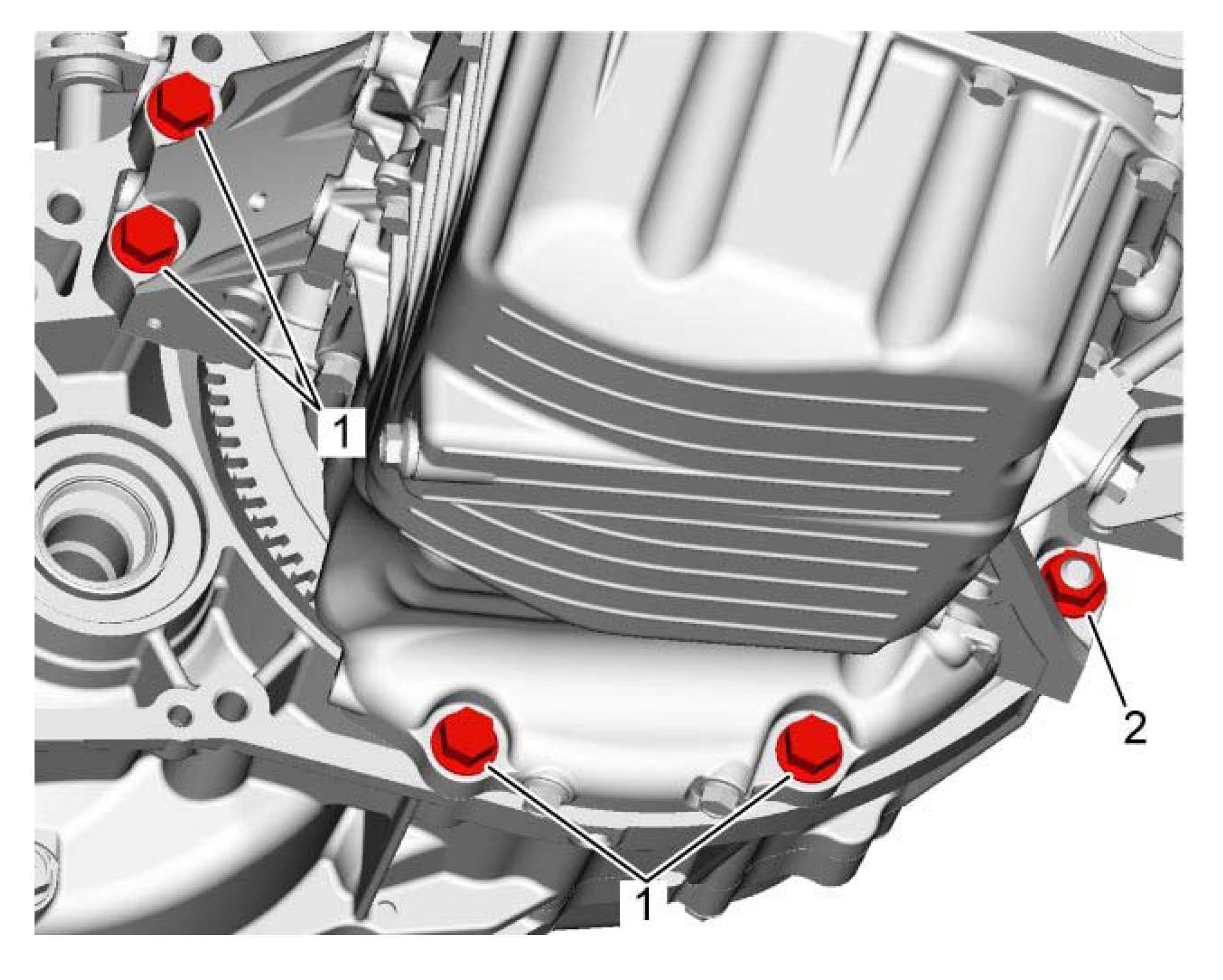 1

2

1