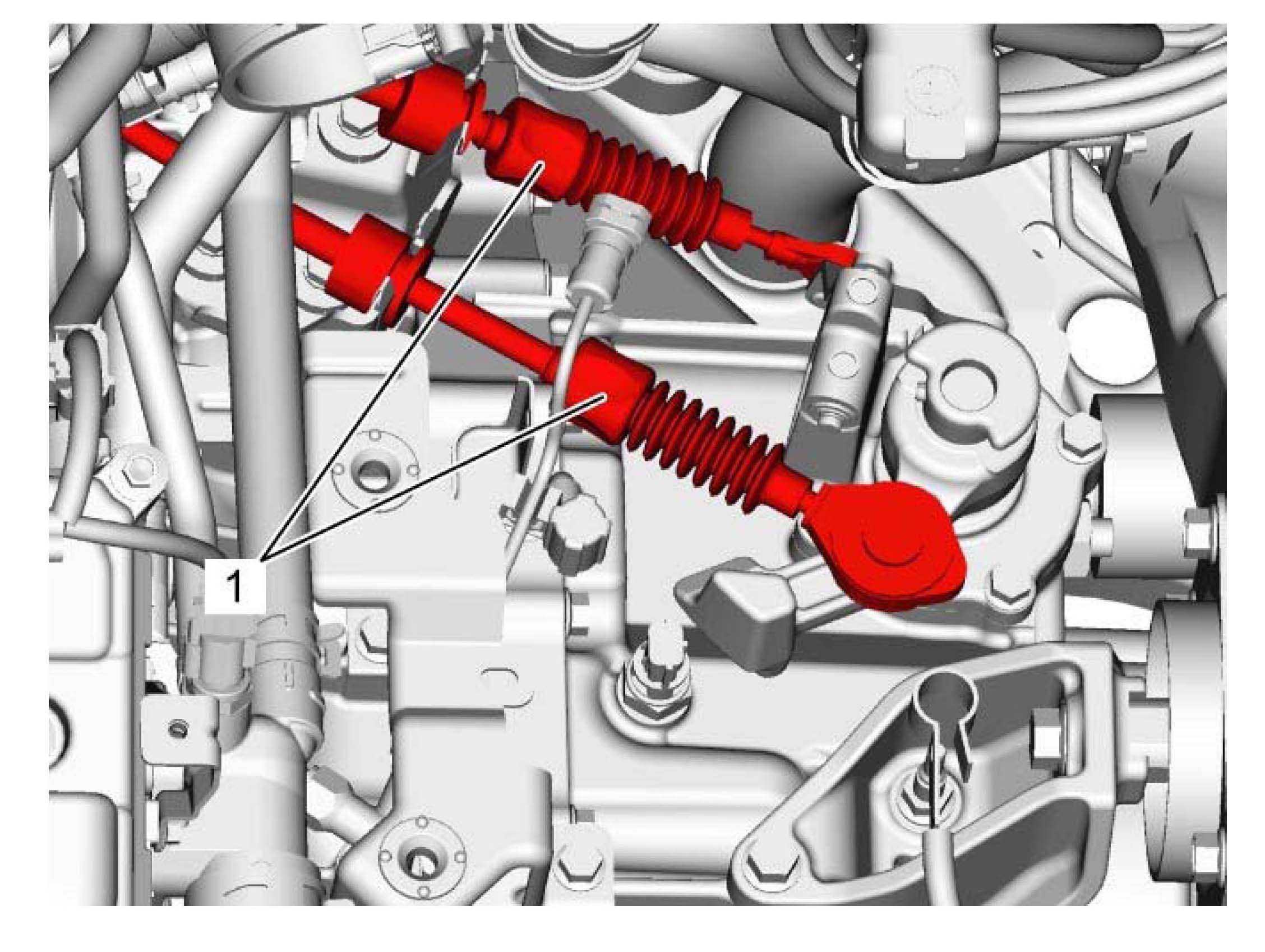 1