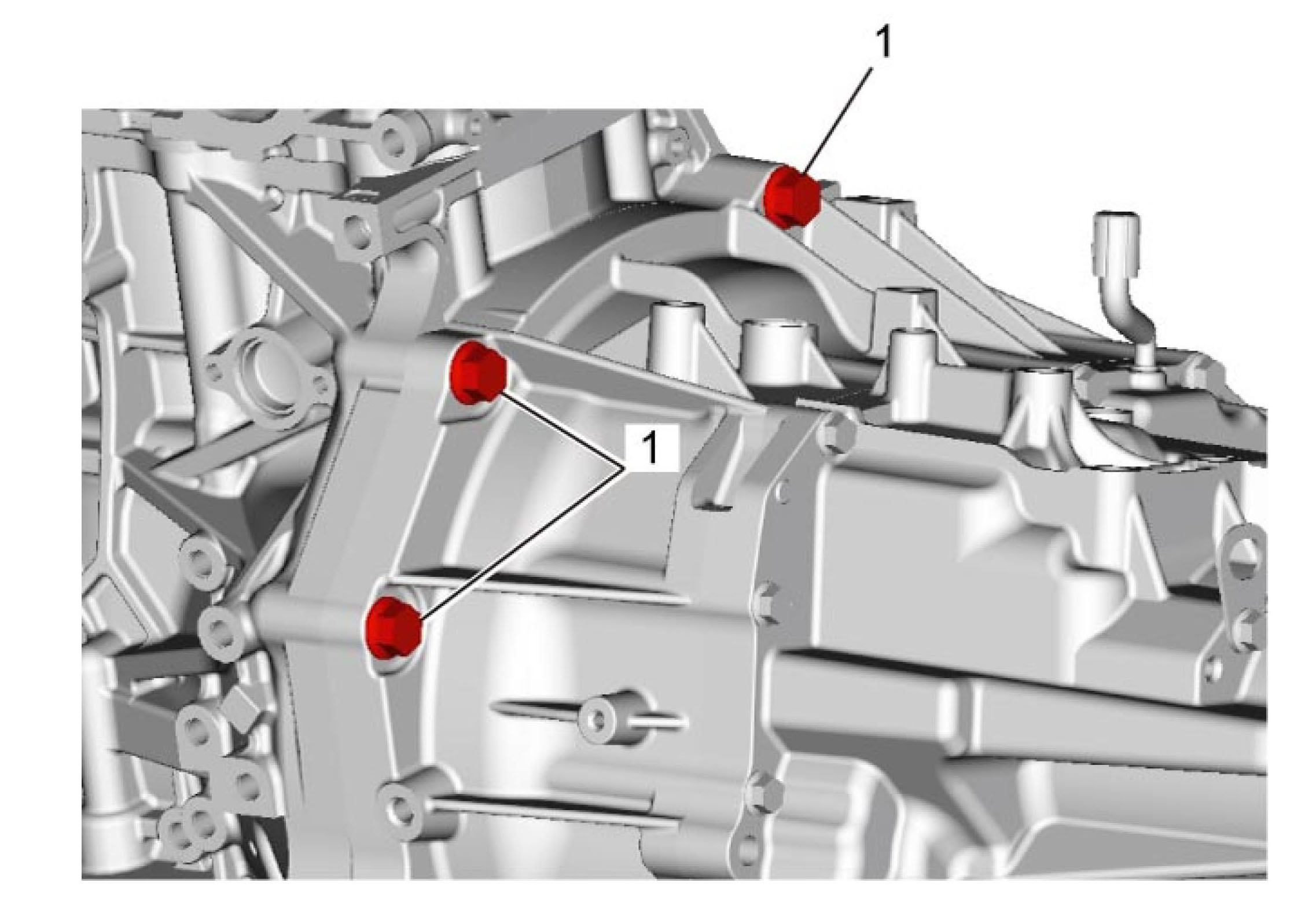 1
1