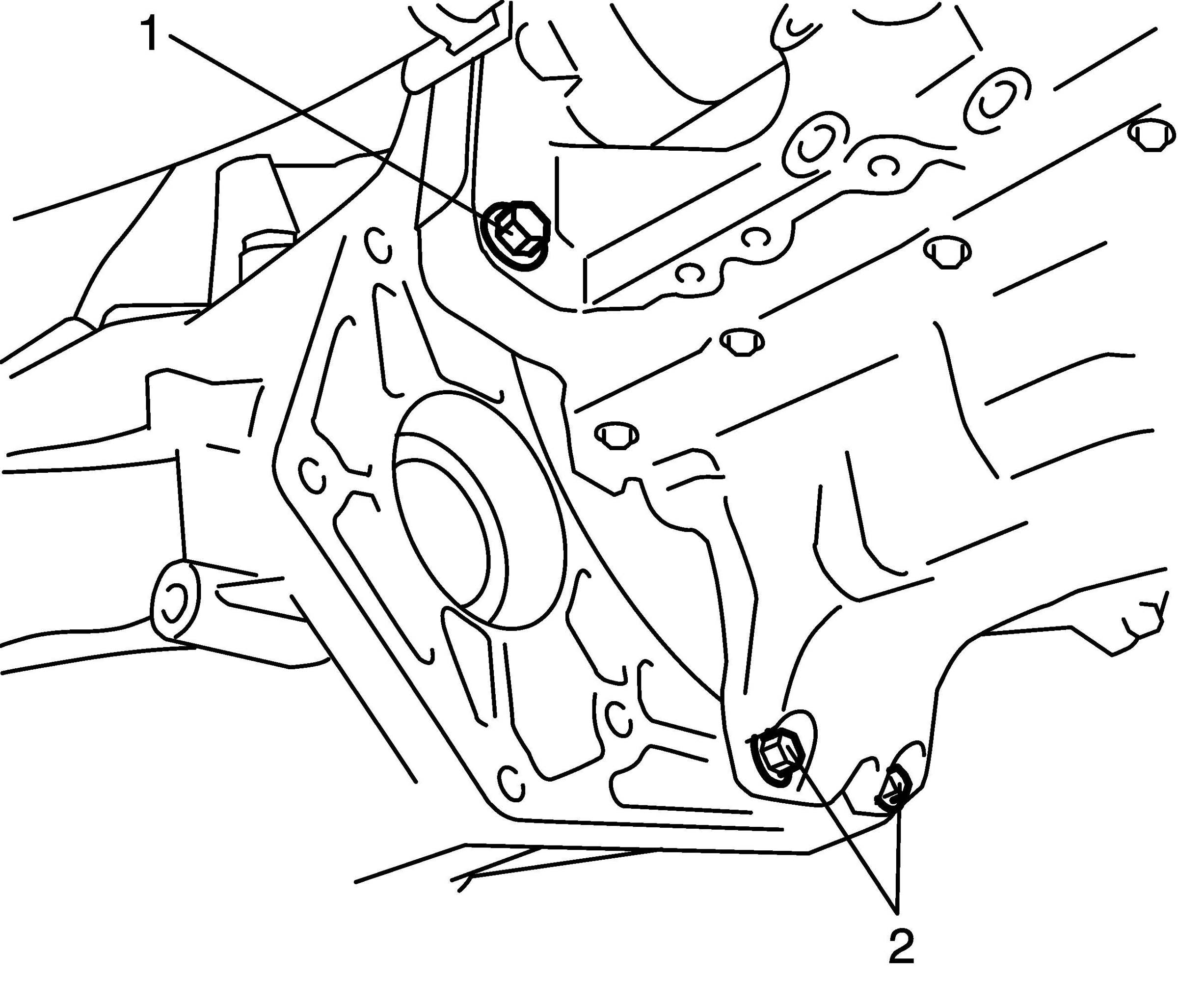 1

2