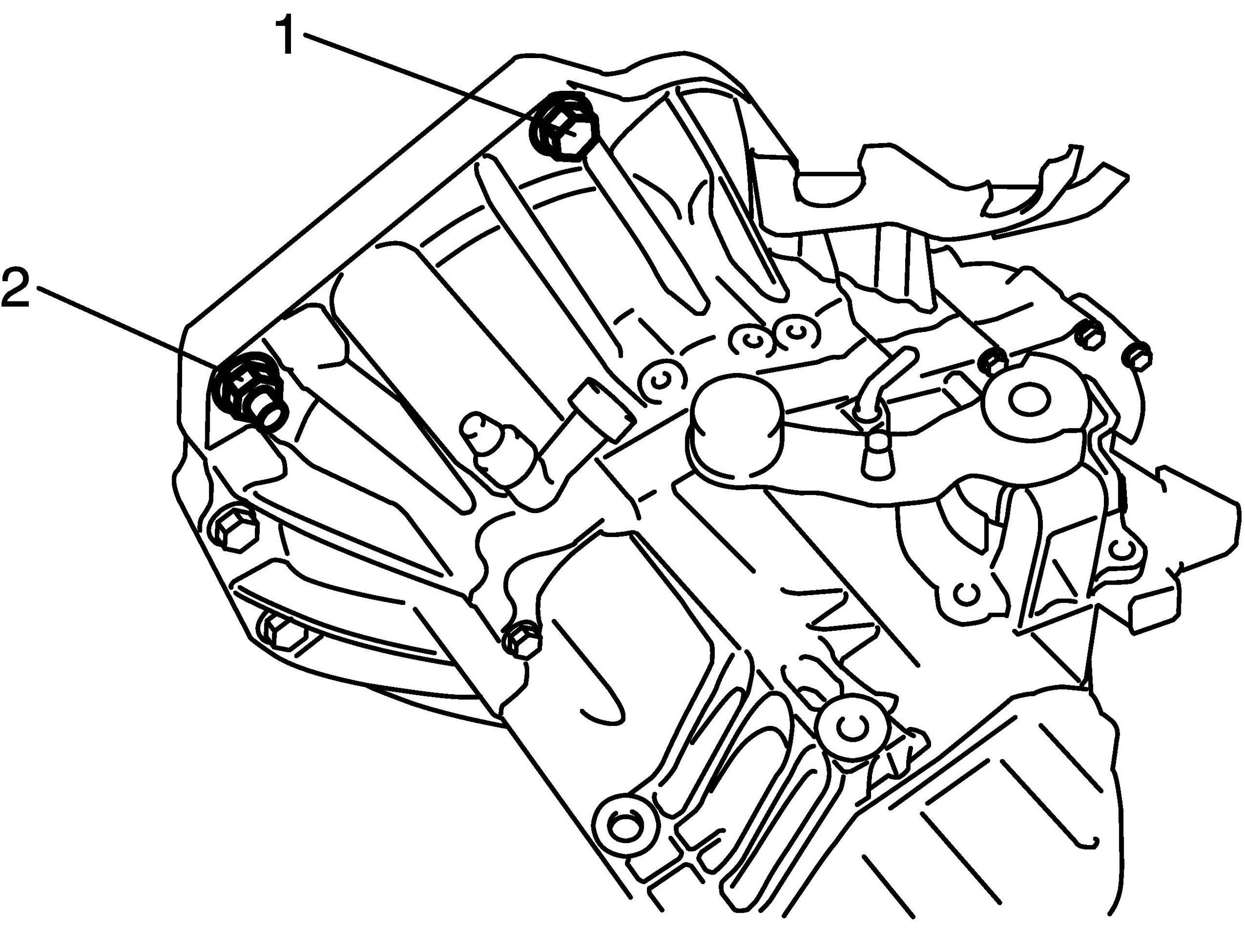 1
2