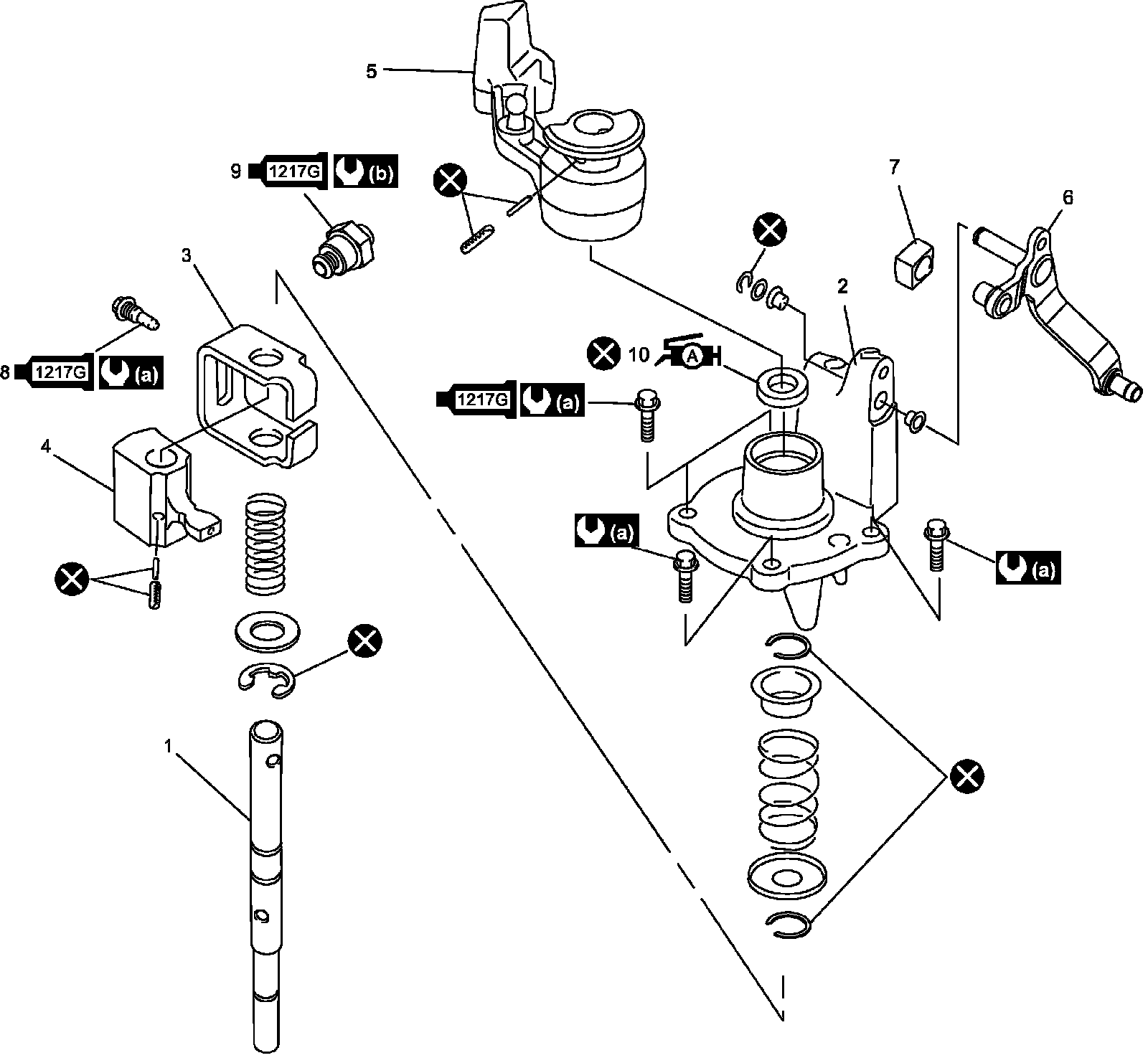 5
9 1217G (b)
7
6
3
2
8 1217G (a)
10 A
1217G (a)
4
(a)
(a)
1