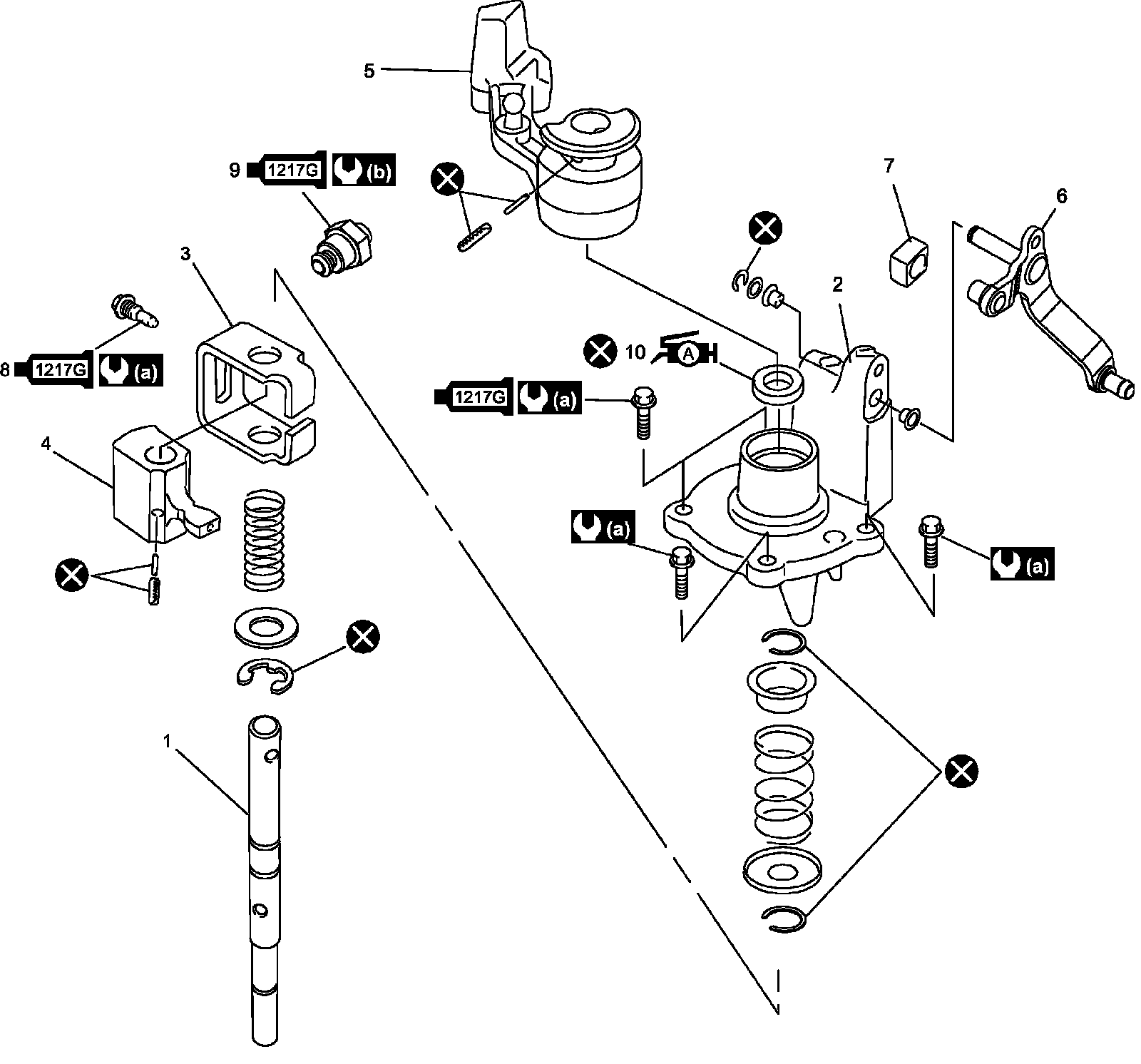 5
9 1217G (b)
7
6
3
2
8 1217G (a)
10 A
1217G (a)
4
(a)
(a)
1