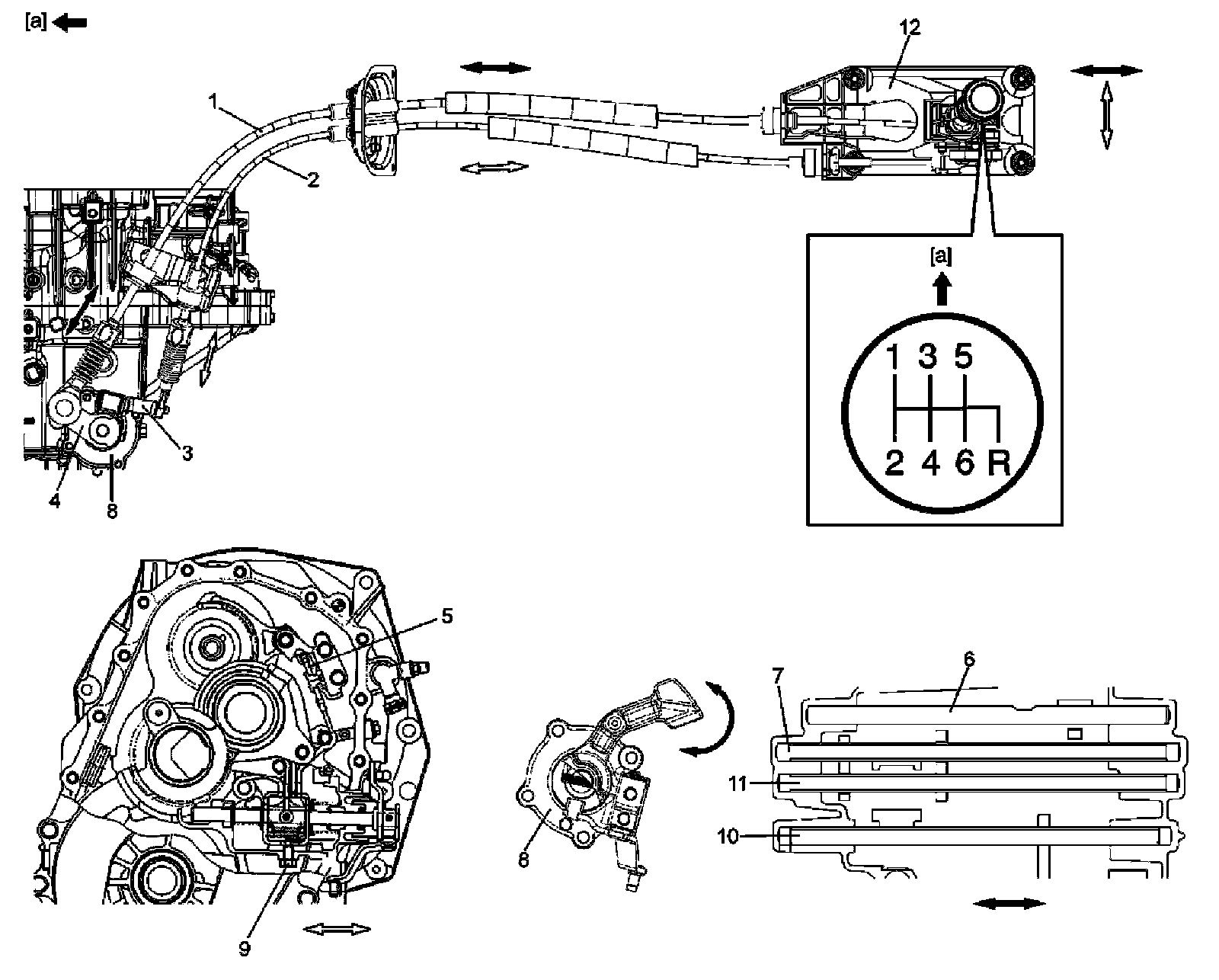 [a]

12

1

2

3

4

8

[a]

1 3 5

2 4 6 R

5

6

7

11

10

8

9