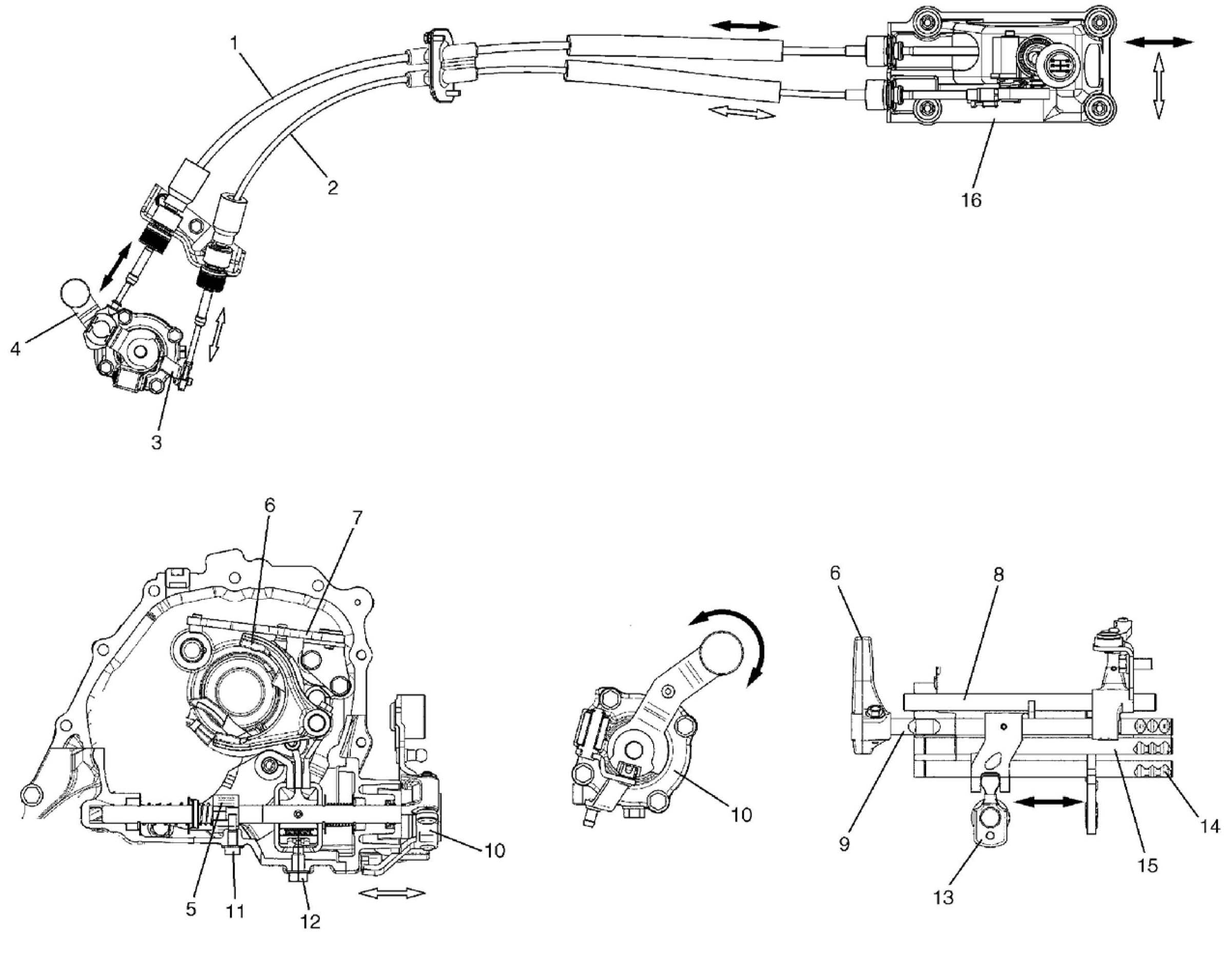 1
2
16
4
3
6
7
10
5
11
12
10
6
8
9
13
15
14