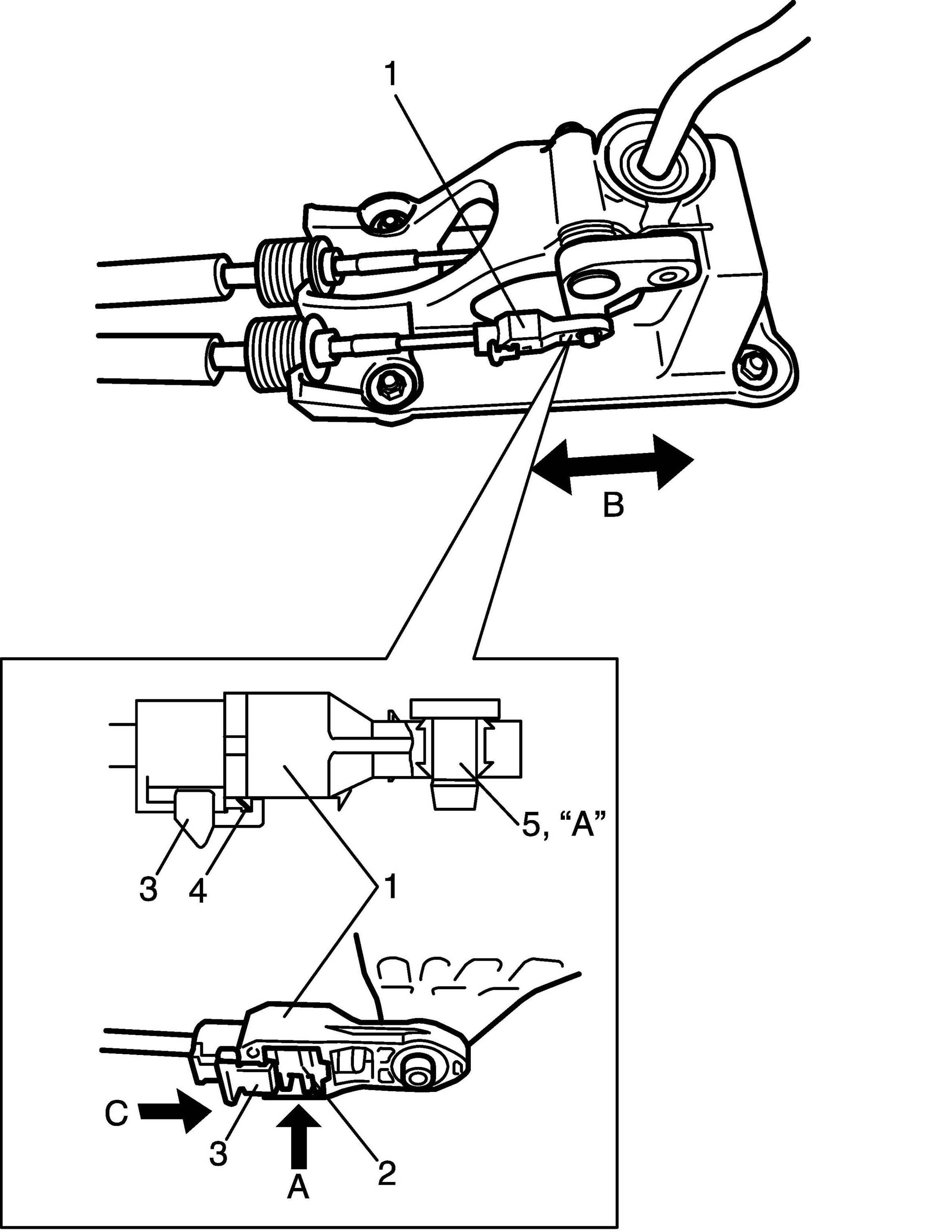 1

B

5, “A”

3 4

1

C

3

A

2