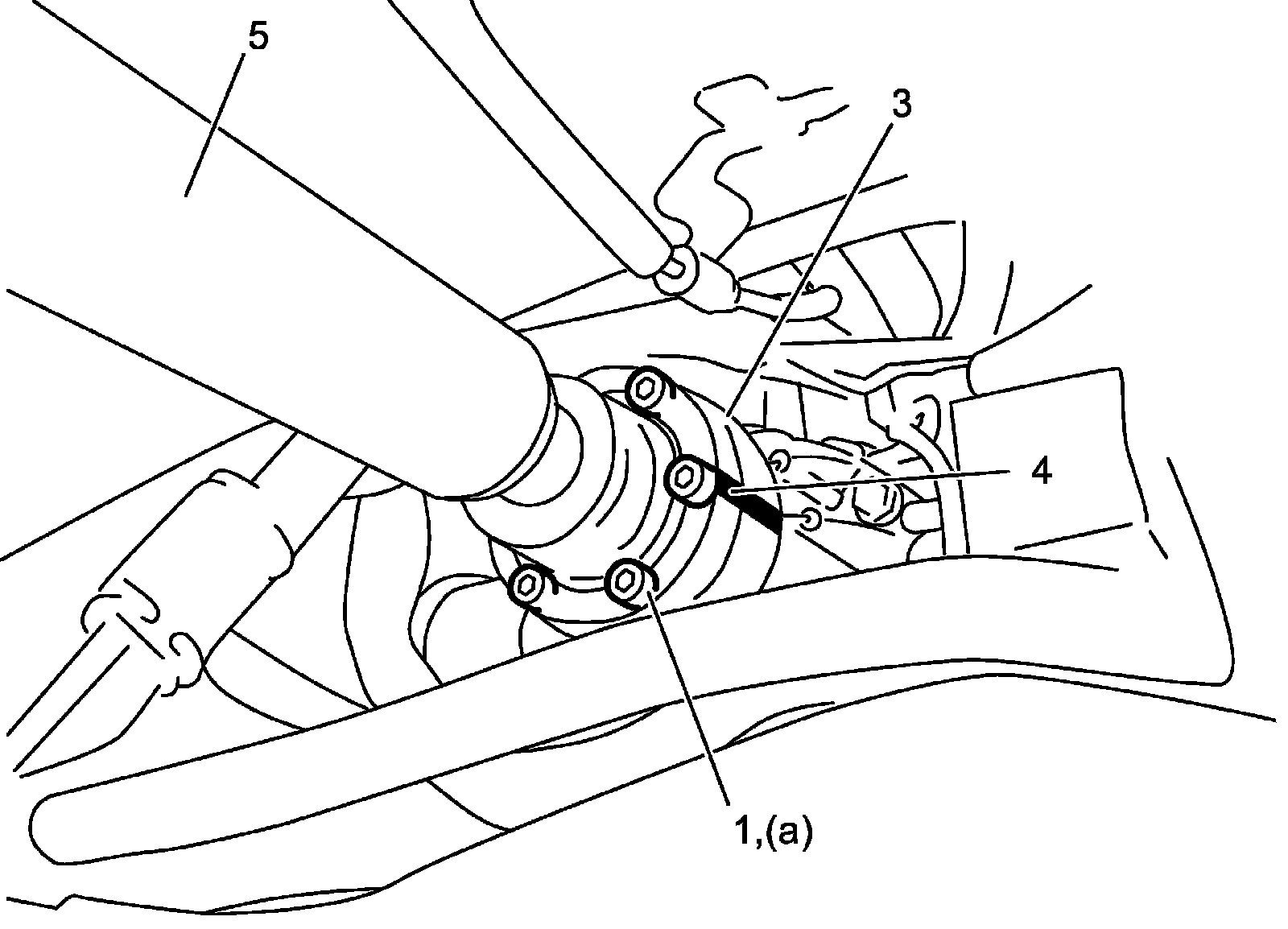 5
3
4
1,(a)