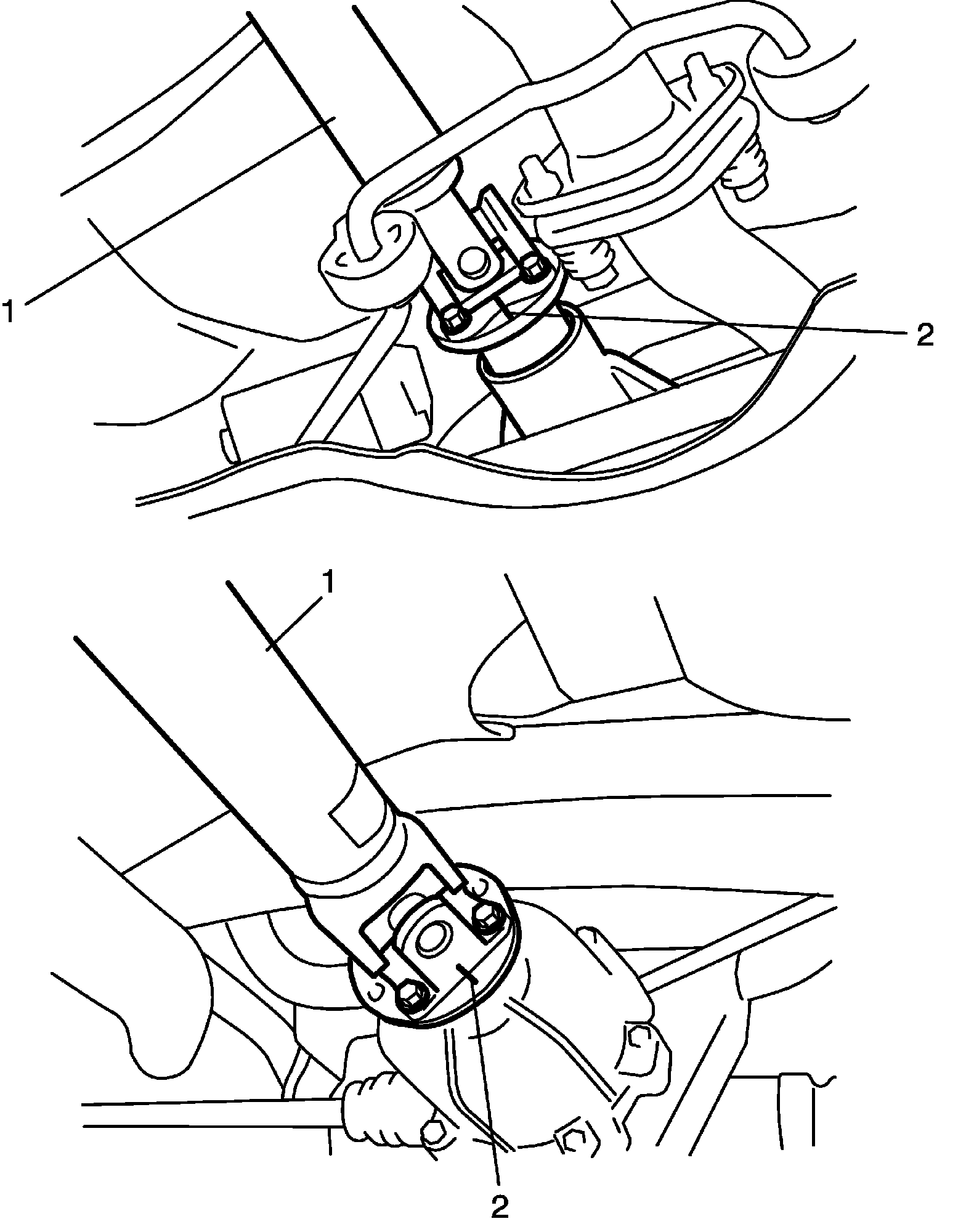 1
2
1
2