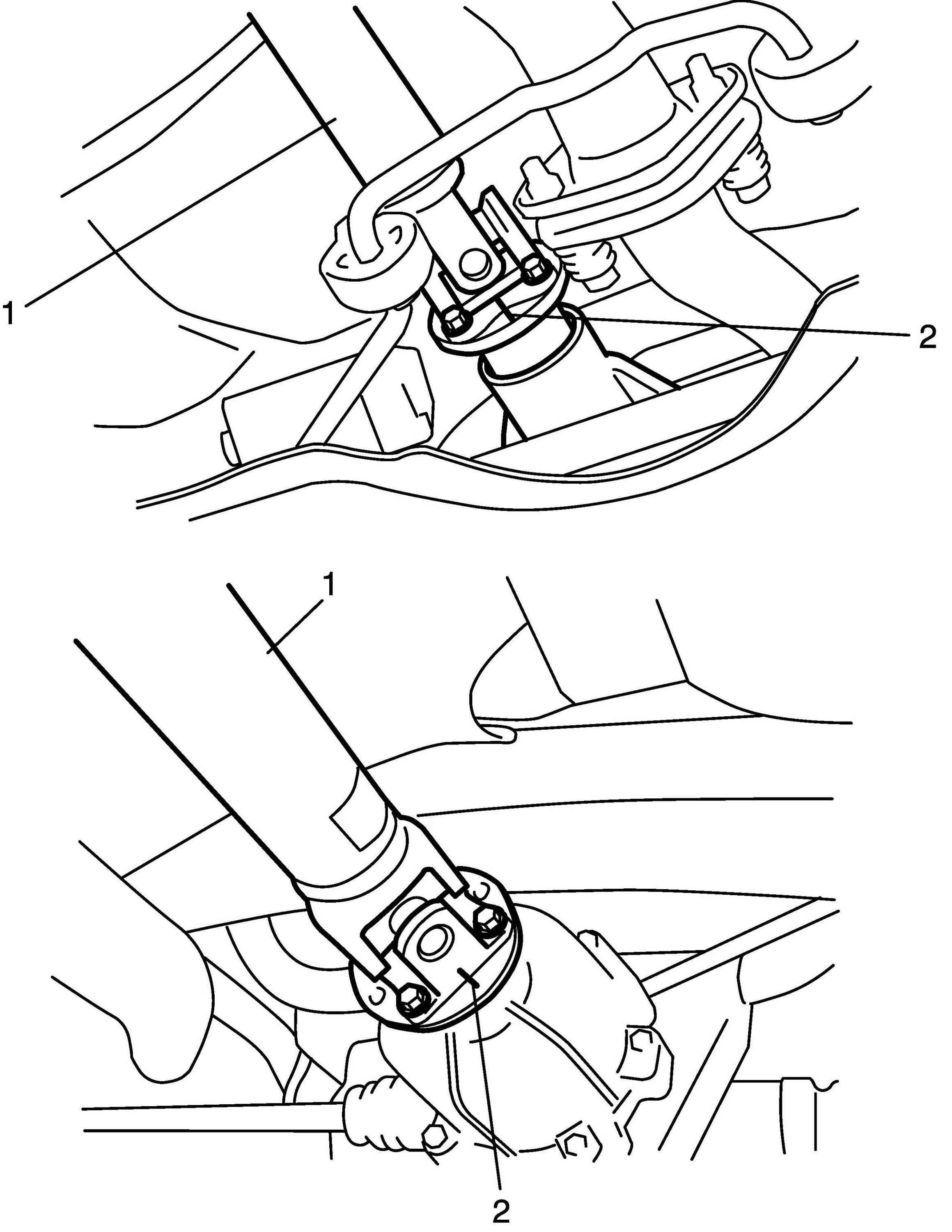 1
2
1
2