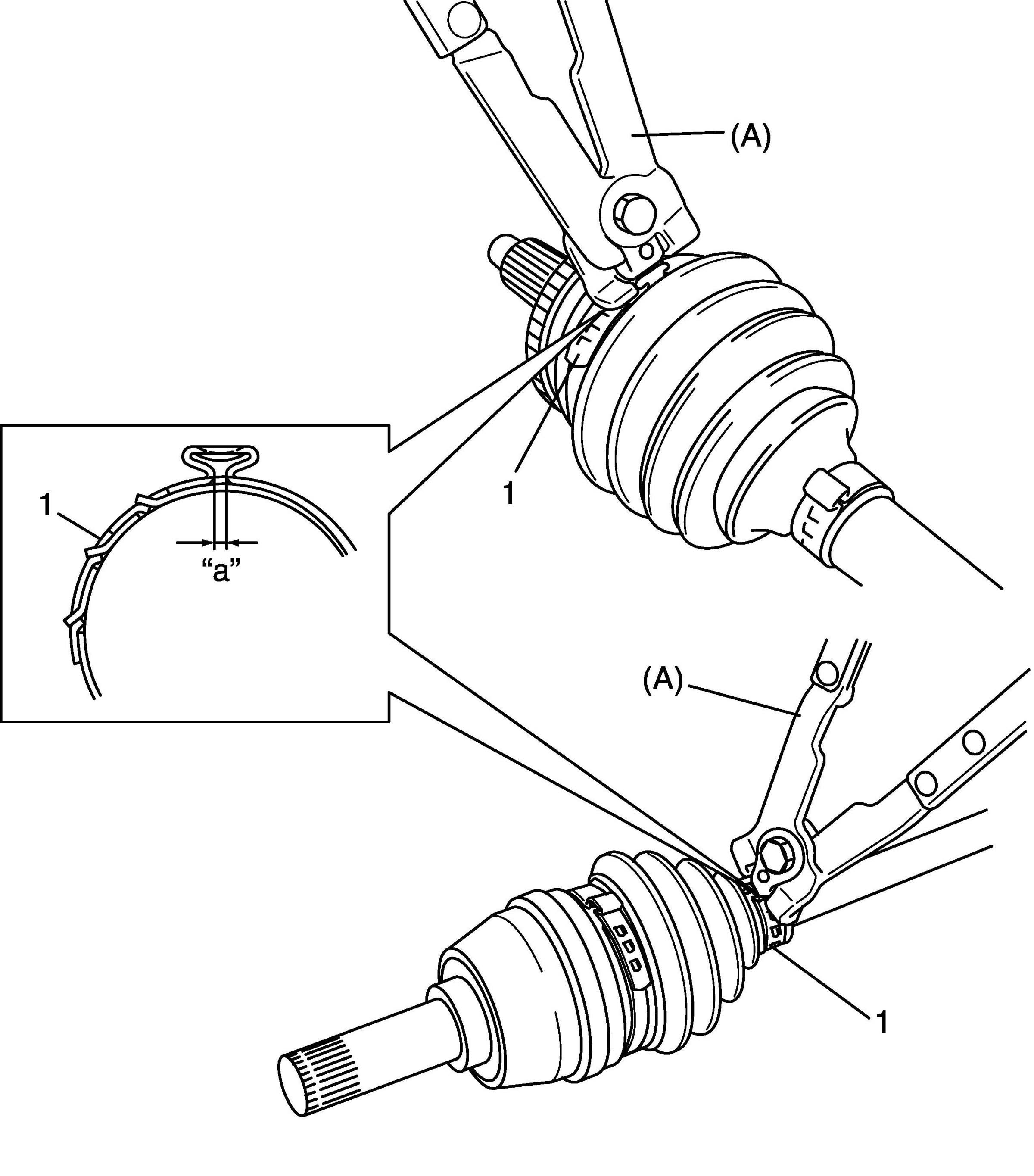 (A)
1
1
“a”
(A)
1