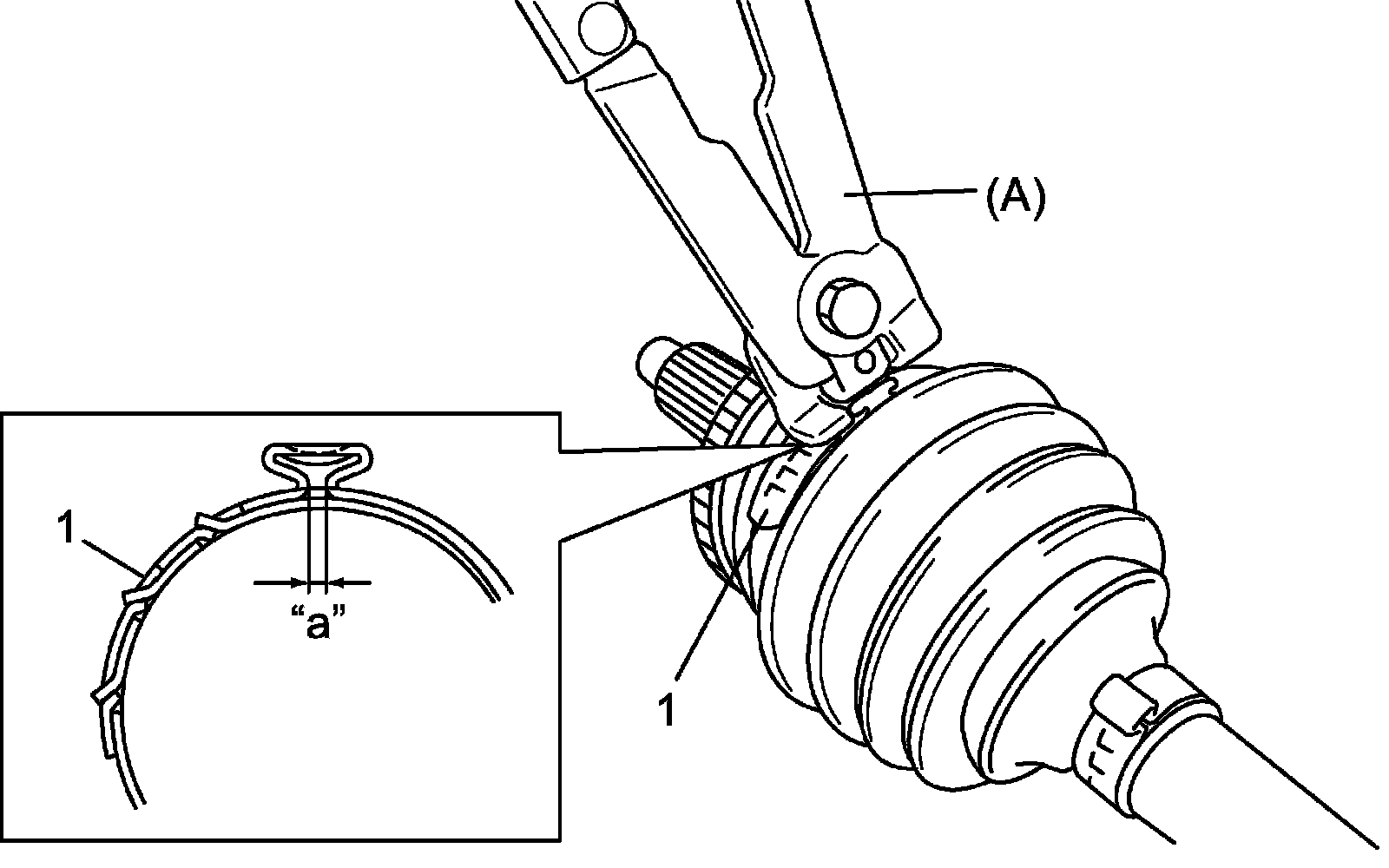 (A)

1

"a"

1