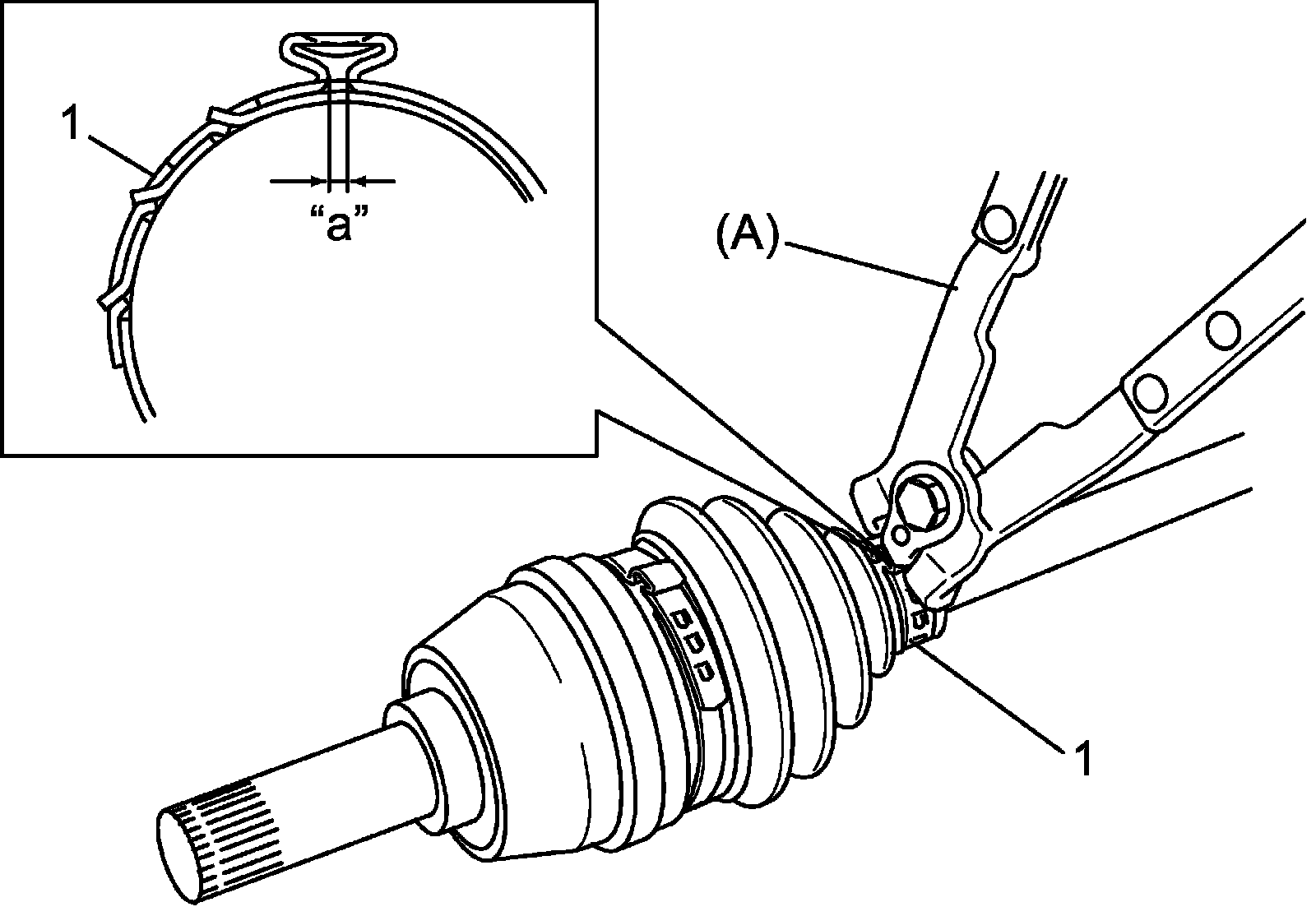 1
“a”
(A)
1