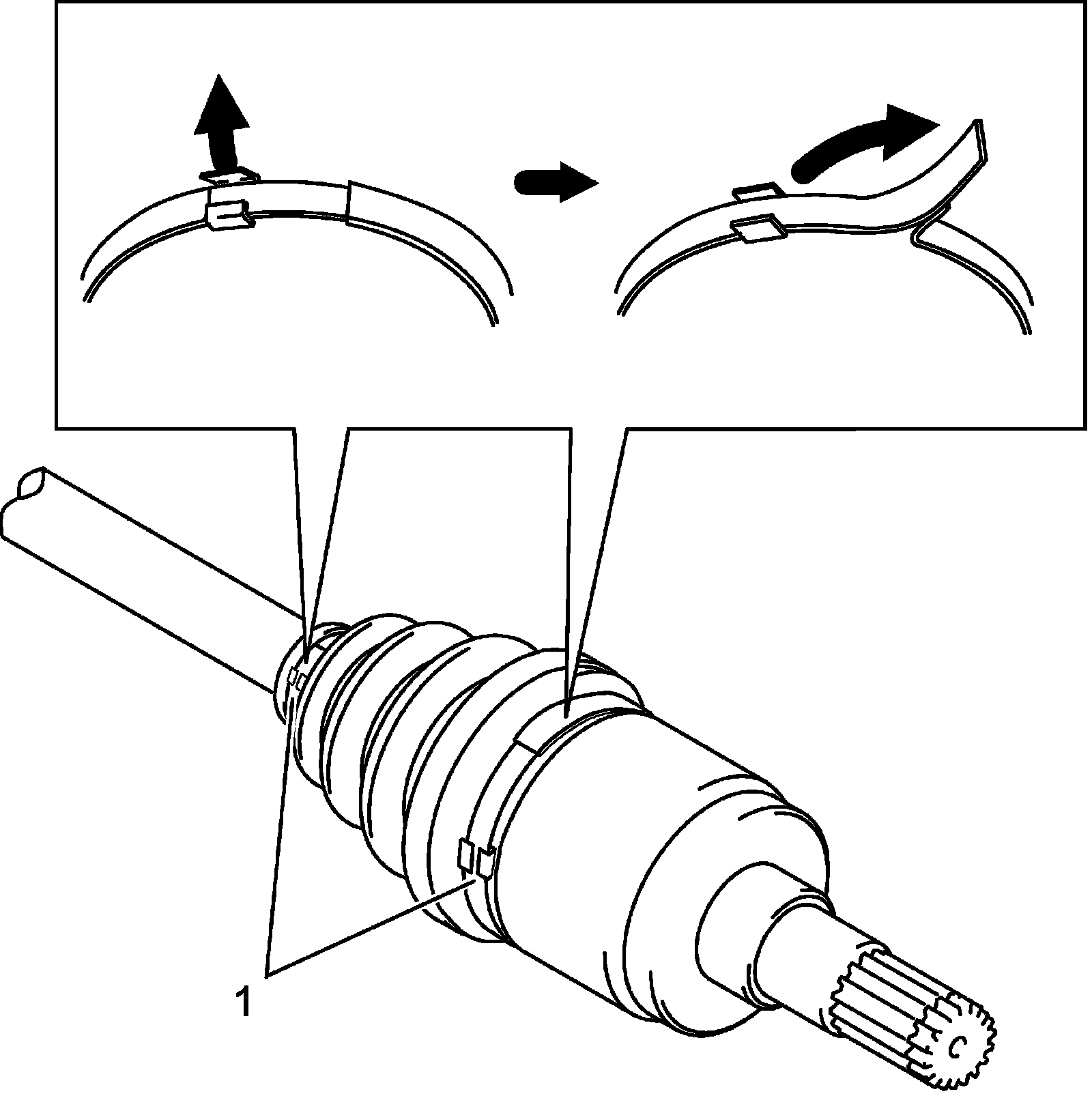 1