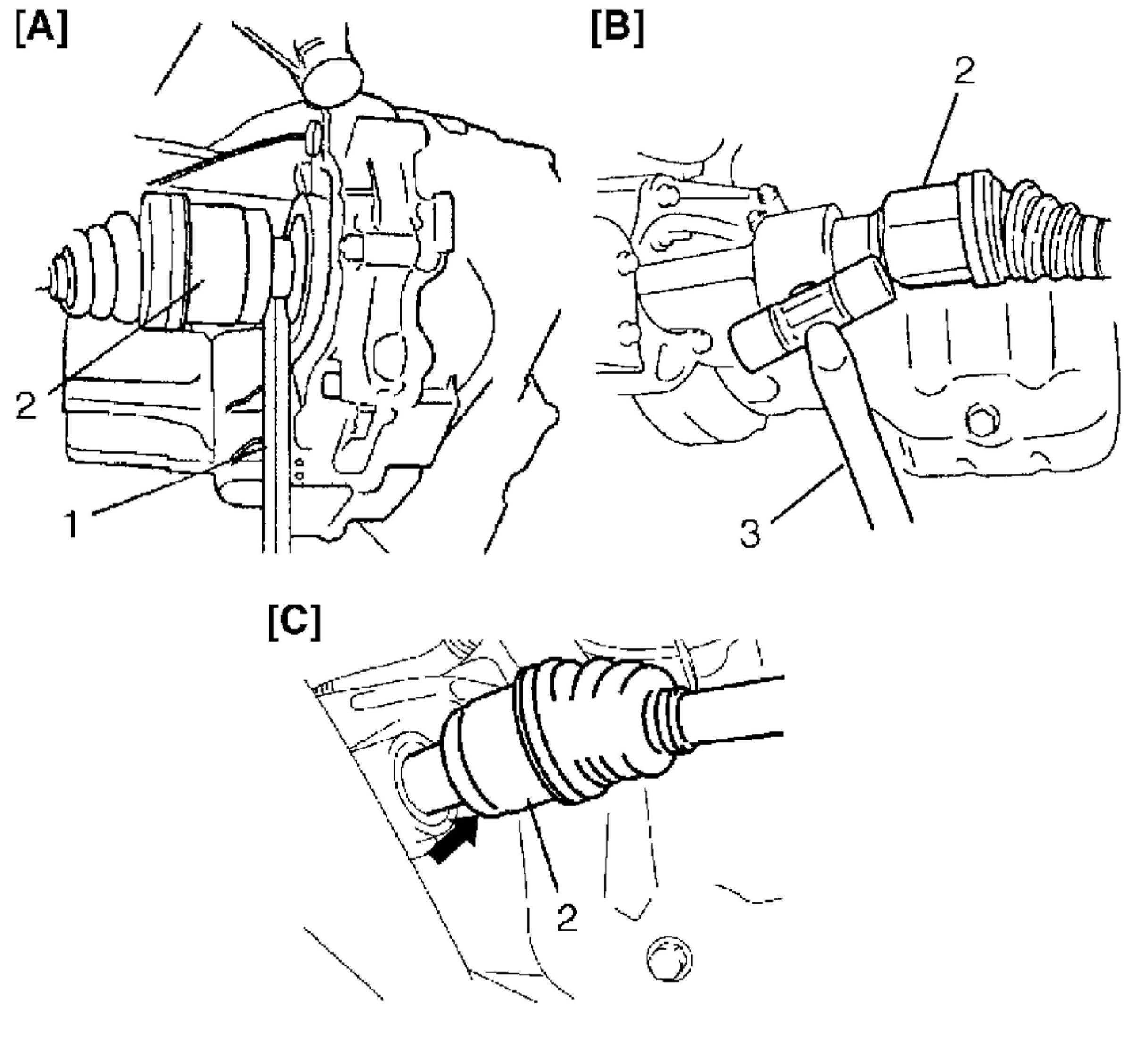 [A]

2

1

[B]

2

3

[C]

2