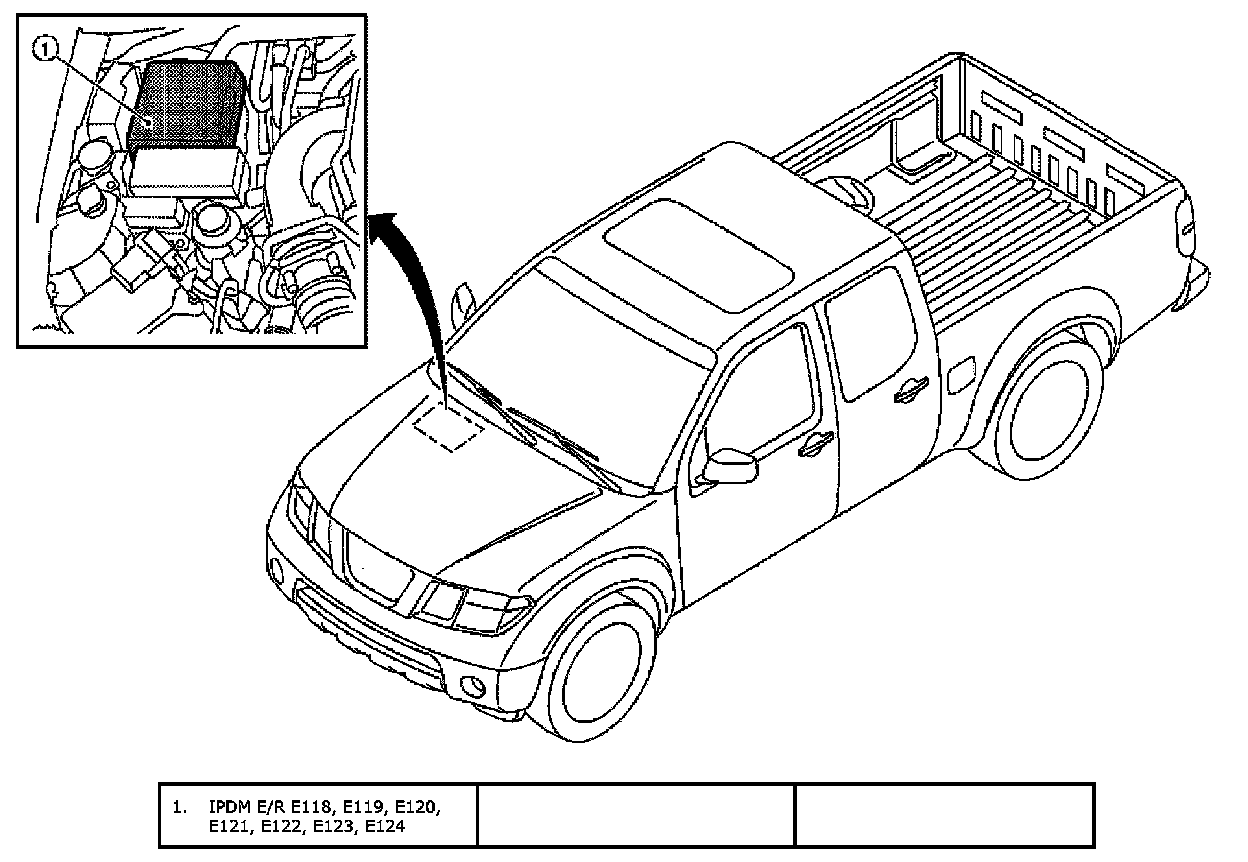 1

| 1. IPDM E/R E118, E119, E120, E121, E122, E123, E124 | | |
|---|---|---|