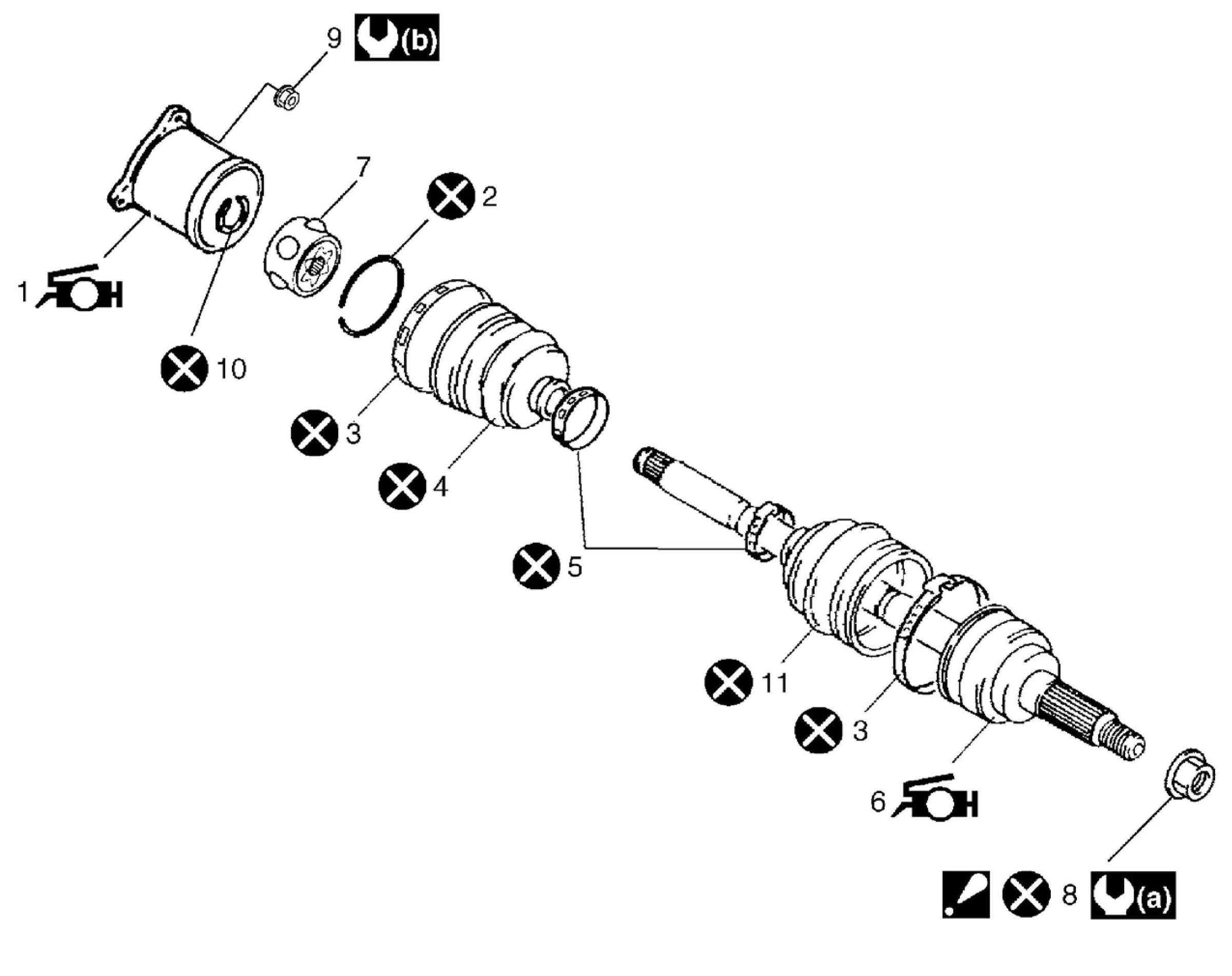 9 (b)

7

2

1

10

3

4

5

11

3

6

8 (a)