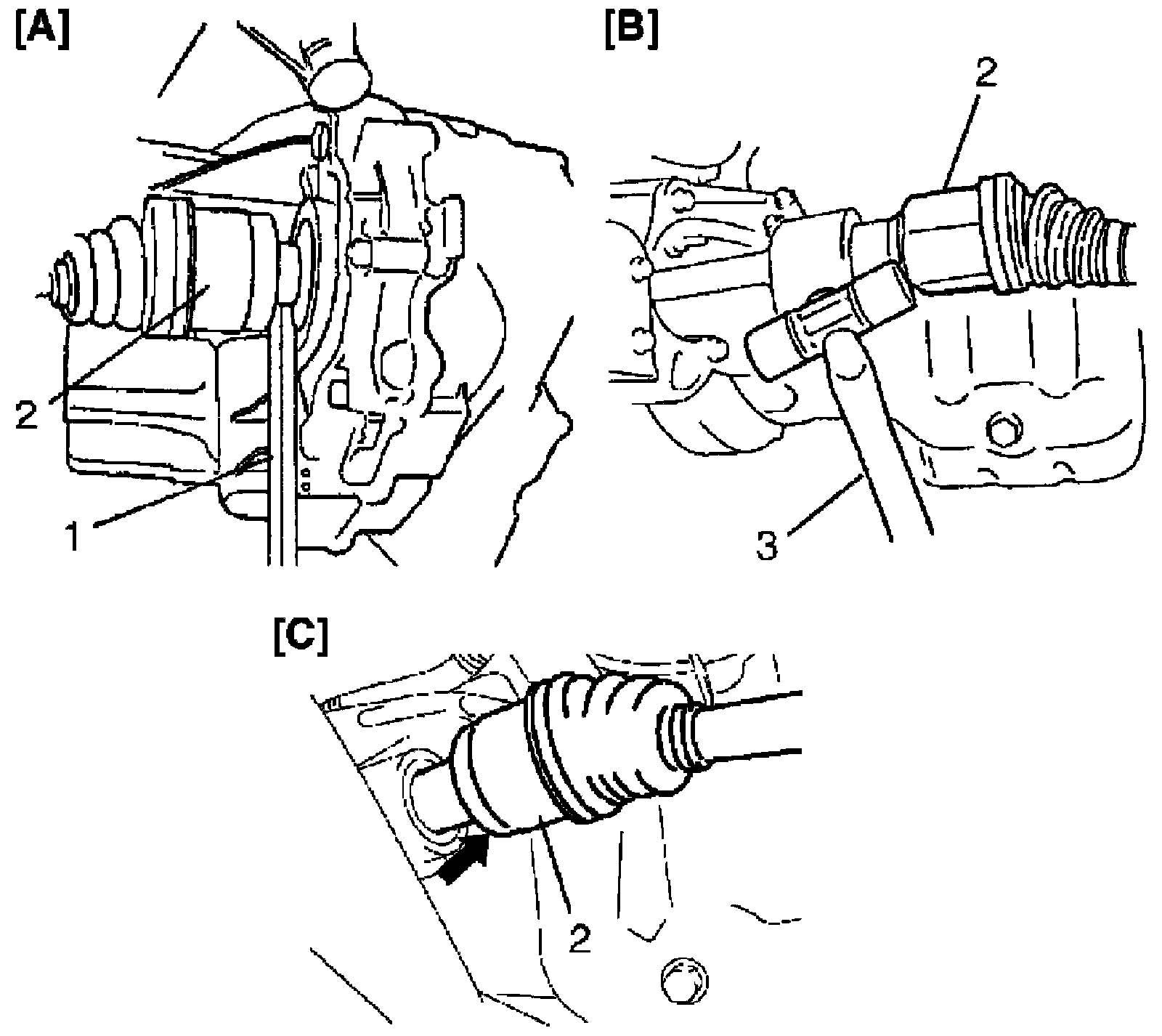 [A]

2

1

[B]

2

3

[C]

2