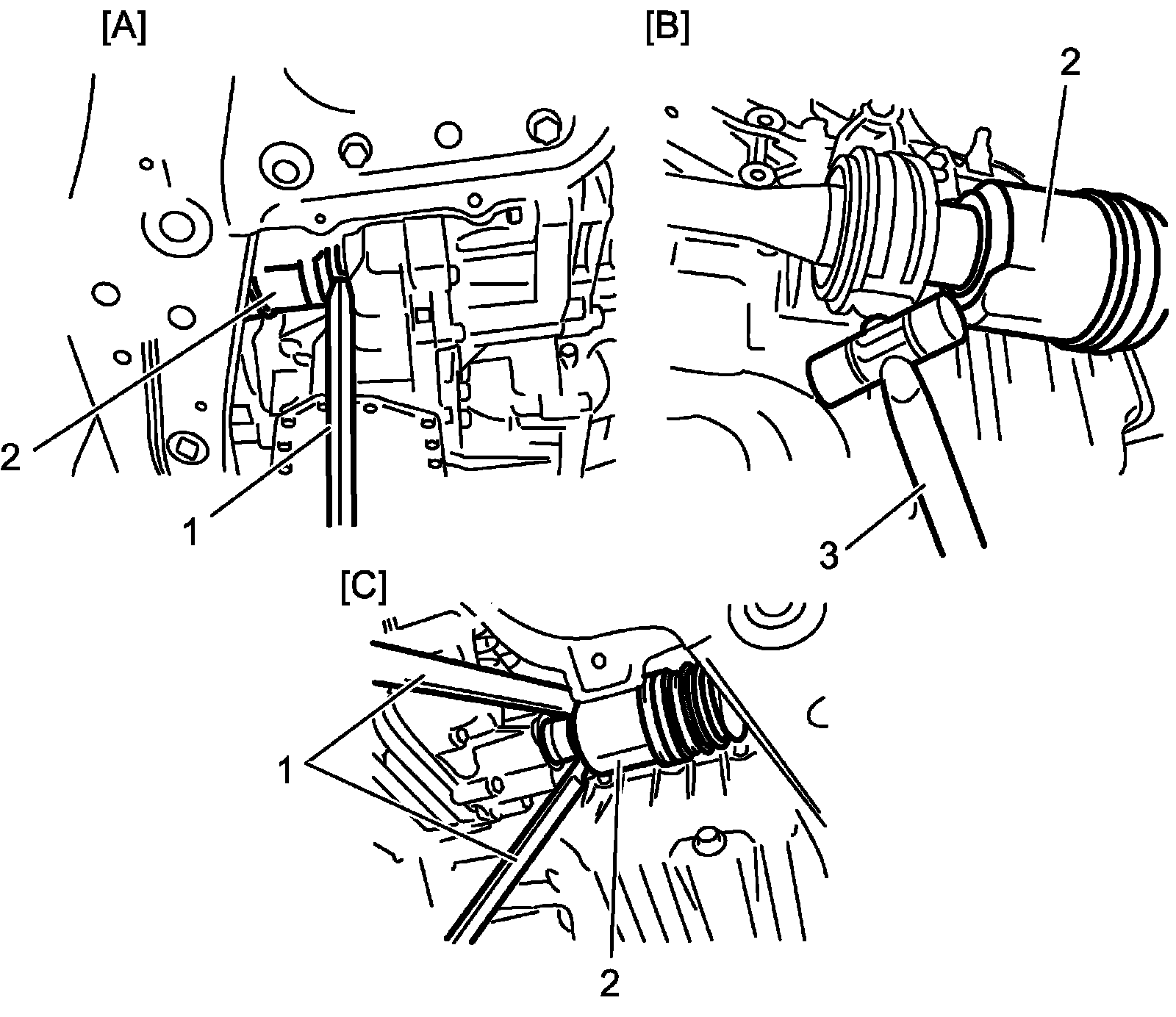 [A]
2
1
[B]
2
3
[C]
1
2