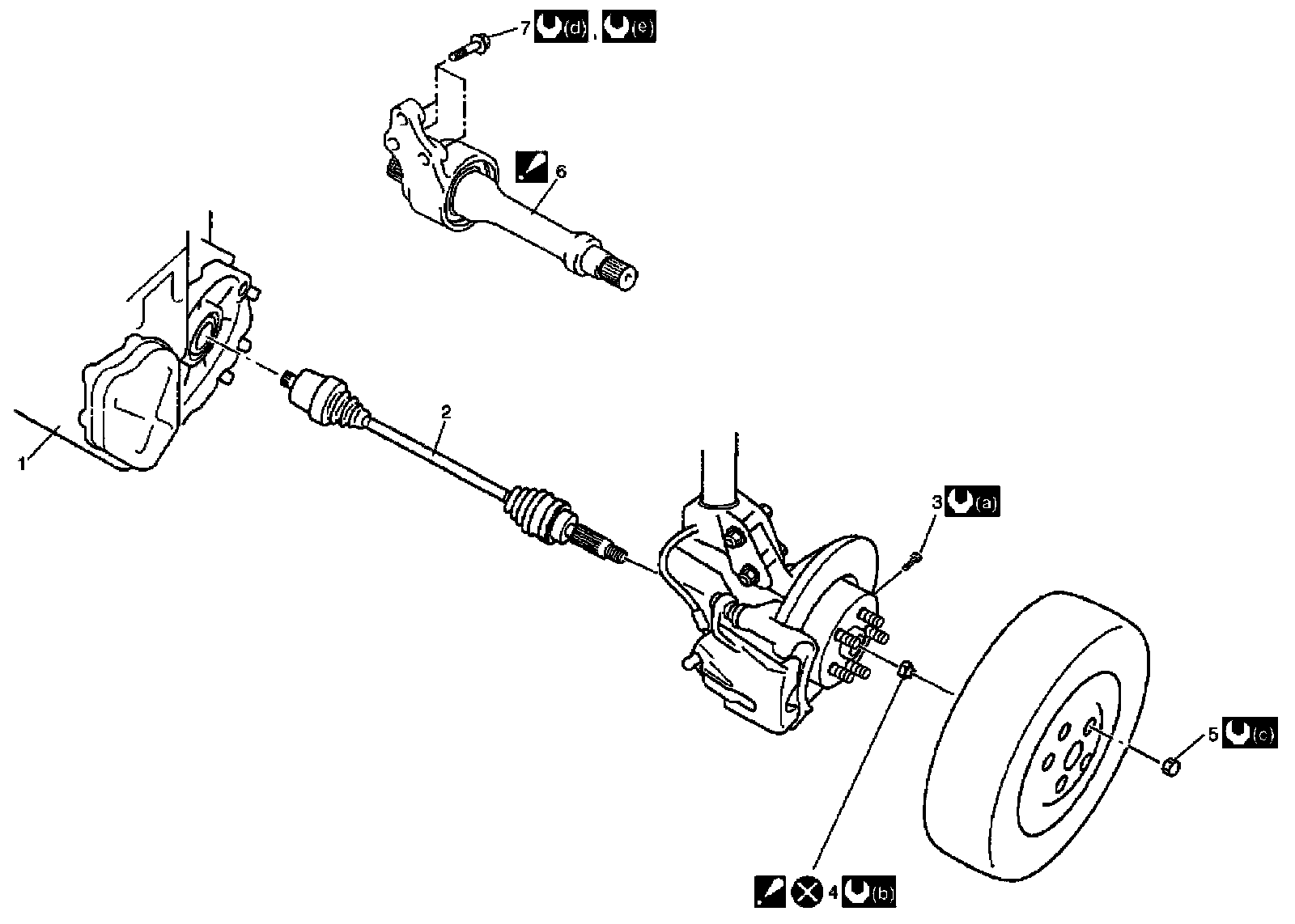 7 (d), (e)

6

1

2

3 (a)

5 (c)

4 (b)