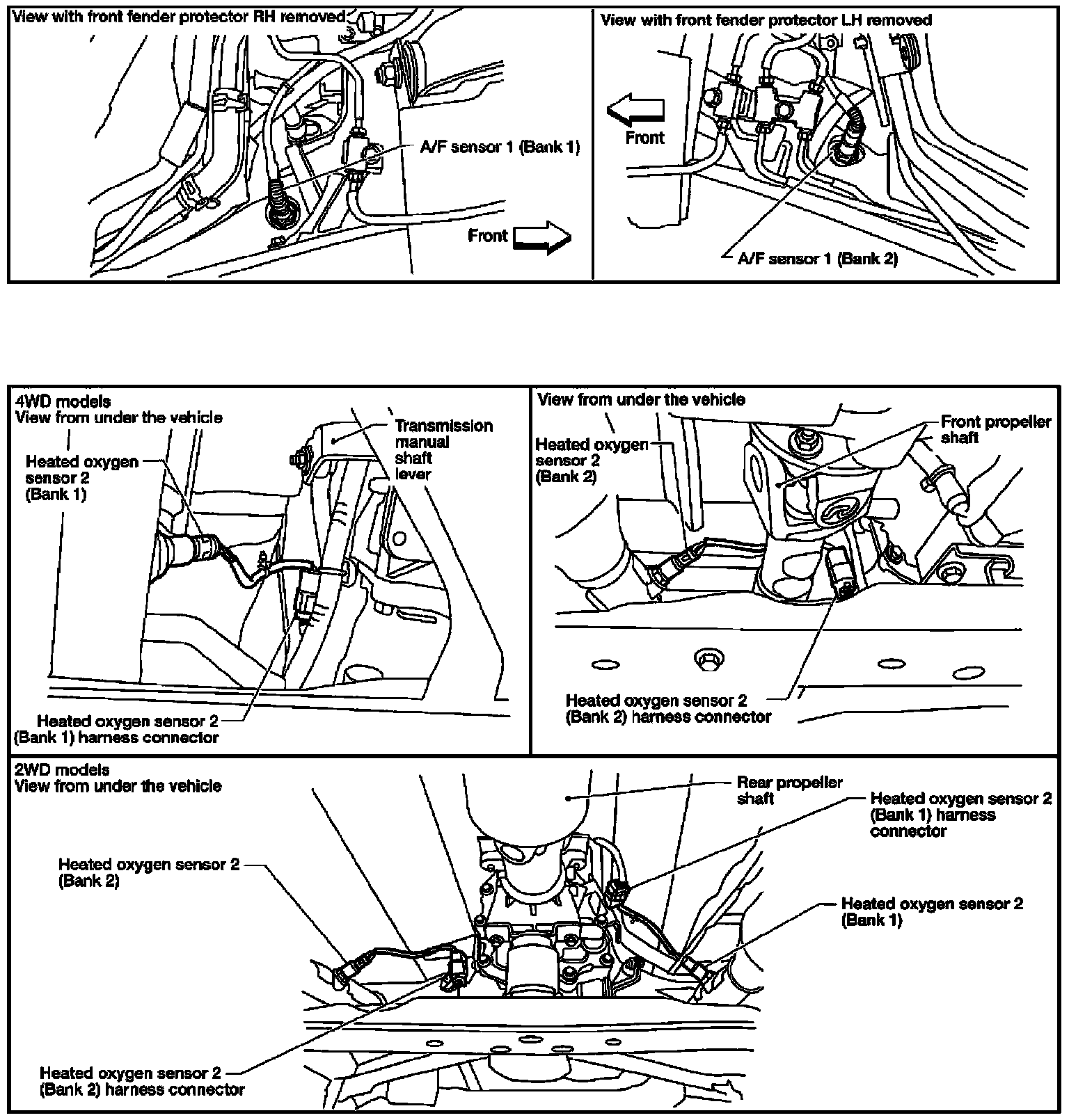 View with front fender protector RH removed

A/F sensor 1 (Bank 1)

Front

View with front fender protector LH removed

Front

A/F sensor 1 (Bank 2)

4WD models
View from under the vehicle

Heated oxygen sensor 2 (Bank 1)

Transmission manual shaft lever

Heated oxygen sensor 2 (Bank 1) harness connector

View from under the vehicle

Heated oxygen sensor 2 (Bank 2)

Front propeller shaft

Heated oxygen sensor 2 (Bank 2) harness connector

2WD models
View from under the vehicle

Rear propeller shaft

Heated oxygen sensor 2 (Bank 1) harness connector

Heated oxygen sensor 2 (Bank 2)

Heated oxygen sensor 2 (Bank 1)

Heated oxygen sensor 2 (Bank 2) harness connector