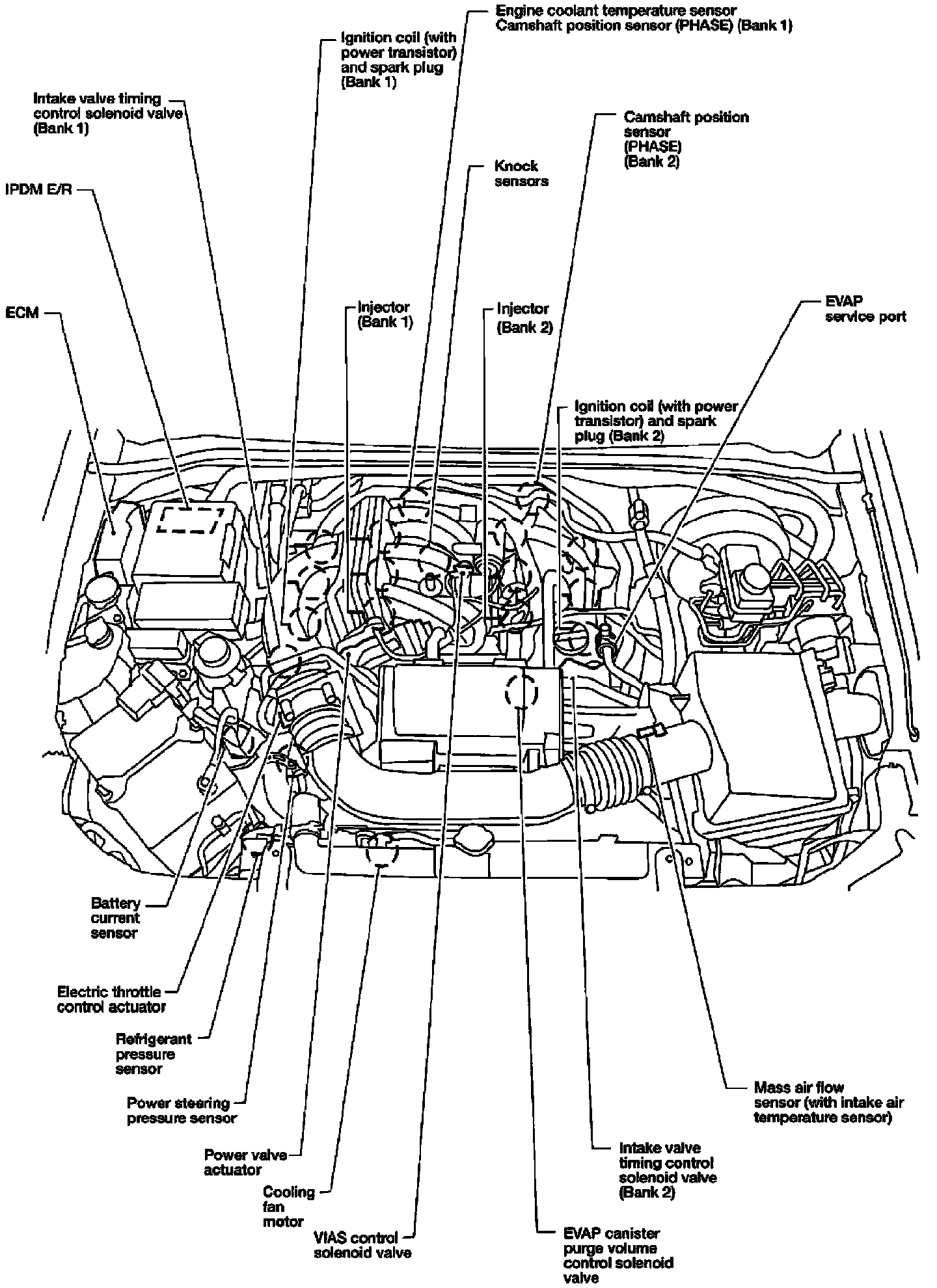 Engine coolant temperature sensor
Camshaft position sensor (PHASE) (Bank 1)

Ignition coil (with power transistor) and spark plug (Bank 1)

Intake valve timing control solenoid valve (Bank 1)

Camshaft position sensor (PHASE) (Bank 2)

Knock sensors

IPDM E/R

ECM

Injector (Bank 1)

Injector (Bank 2)

EVAP service port

Ignition coil (with power transistor) and spark plug (Bank 2)

Battery current sensor

Electric throttle control actuator

Refrigerant pressure sensor

Power steering pressure sensor

Power valve actuator

Cooling fan motor

VIAS control solenoid valve

EVAP canister purge volume control solenoid valve

Intake valve timing control solenoid valve (Bank 2)

Mass air flow sensor (with intake air temperature sensor)