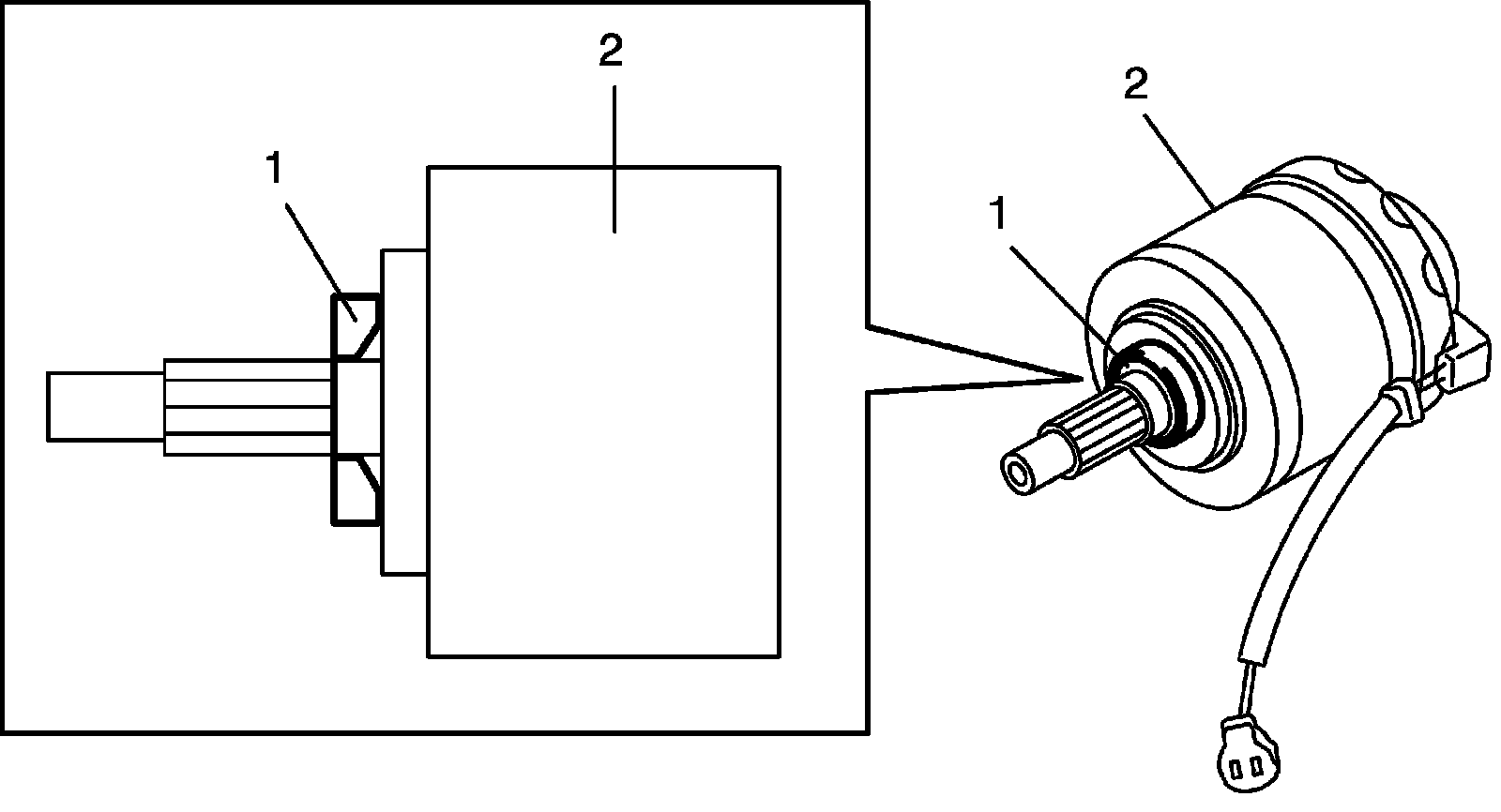 2
1
2
1