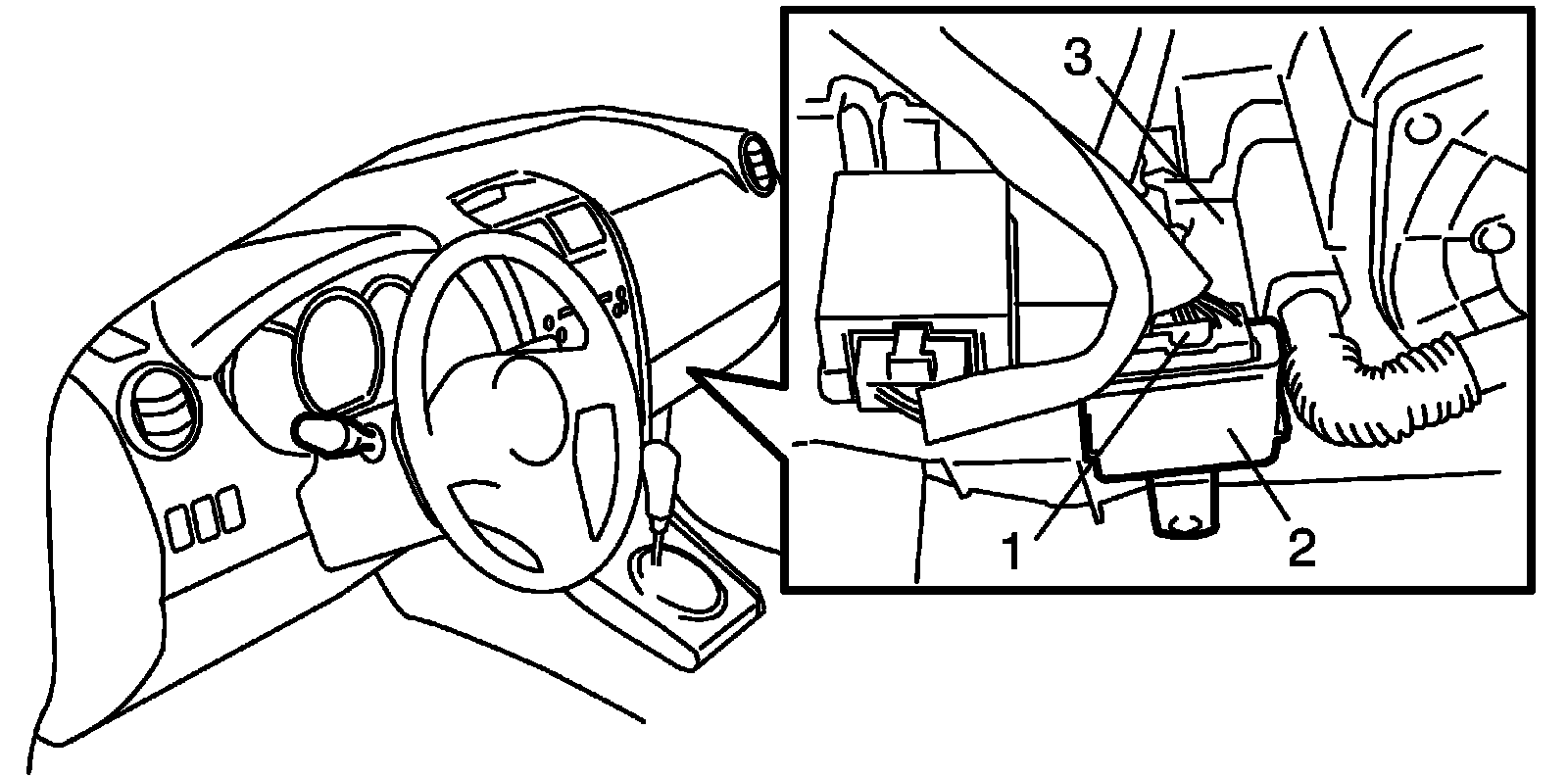 3
1
2