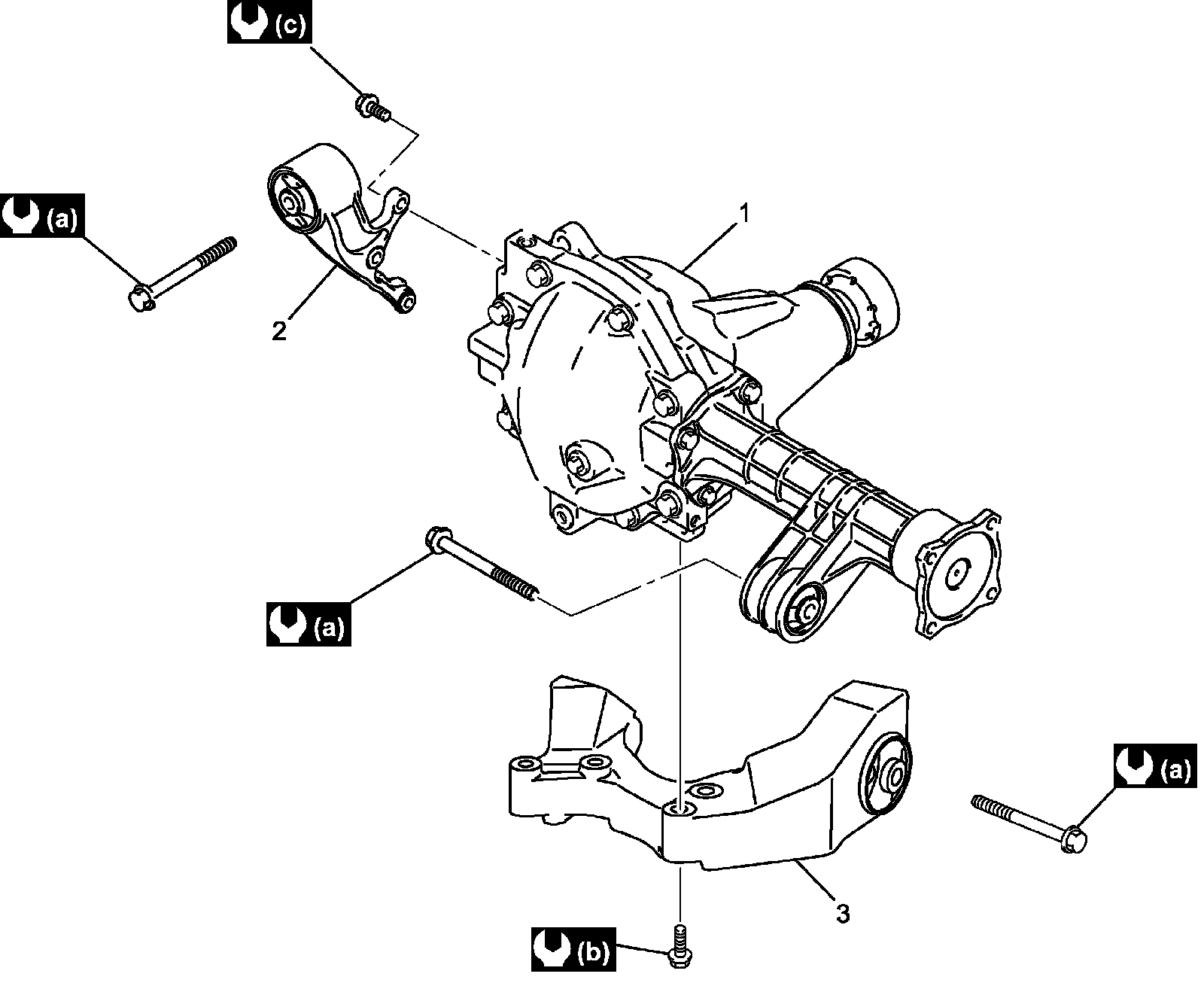 (c)

(a)

1

2

(a)

(a)

3

(b)