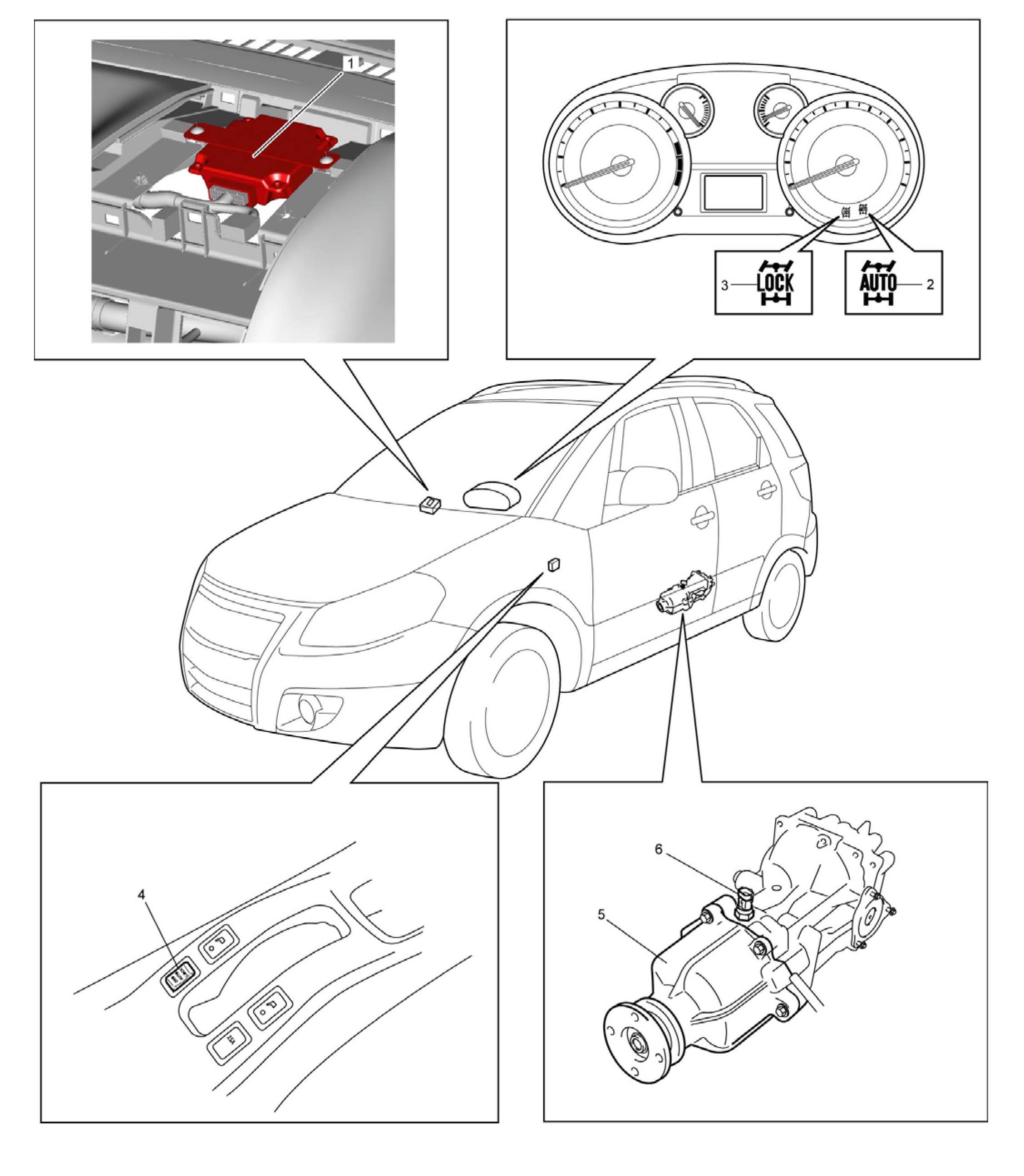 1

3 LOCK

AUTO 2

4

6

5