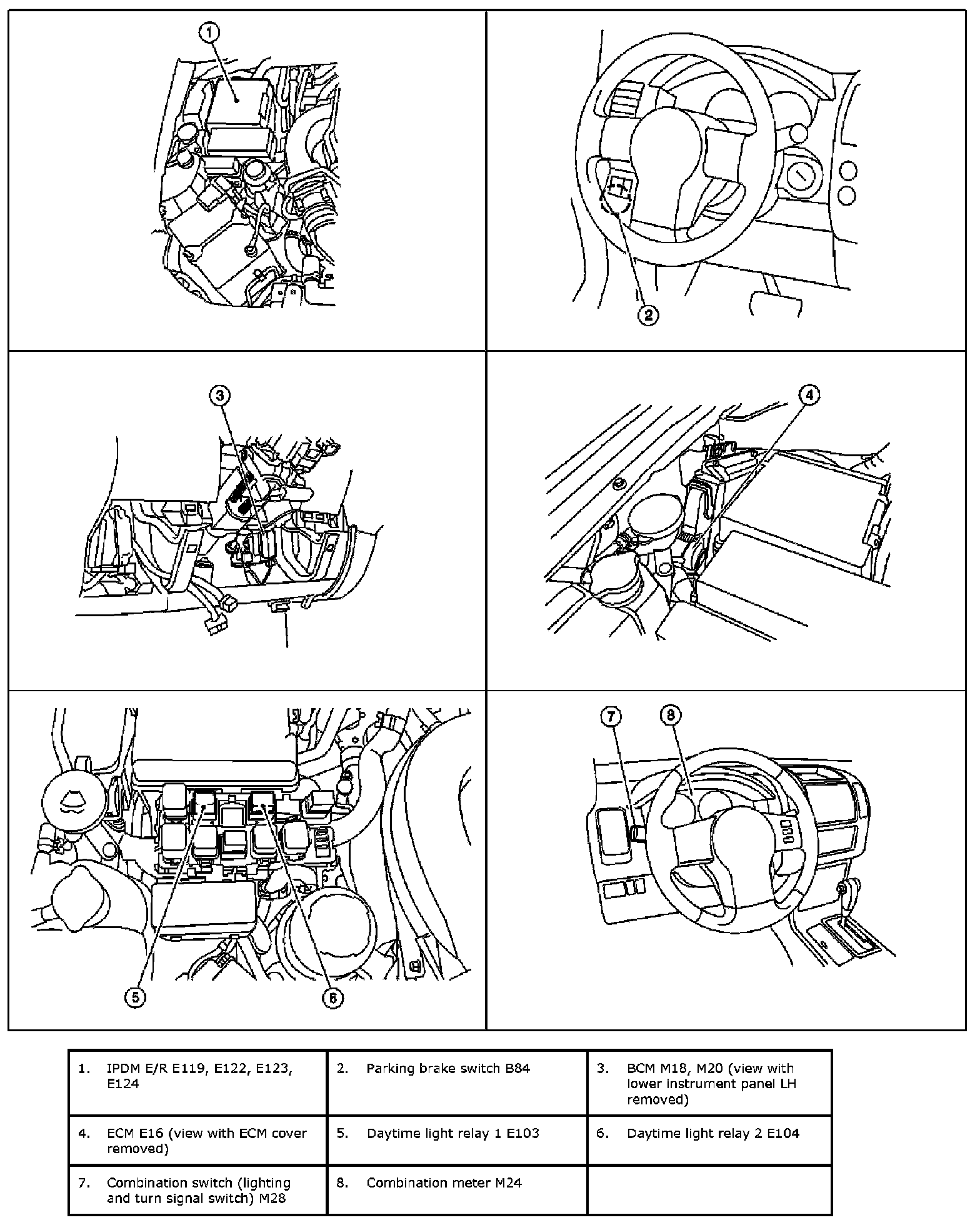 1

2

3

4

5

6

7

8

| 1. IPDM E/R E119, E122, E123, E124 | 2. Parking brake switch B84 | 3. BCM M18, M20 (view with lower instrument panel LH removed) |
|---|---|---|
| 4. ECM E16 (view with ECM cover removed) | 5. Daytime light relay 1 E103 | 6. Daytime light relay 2 E104 |
| 7. Combination switch (lighting and turn signal switch) M28 | 8. Combination meter M24 | |