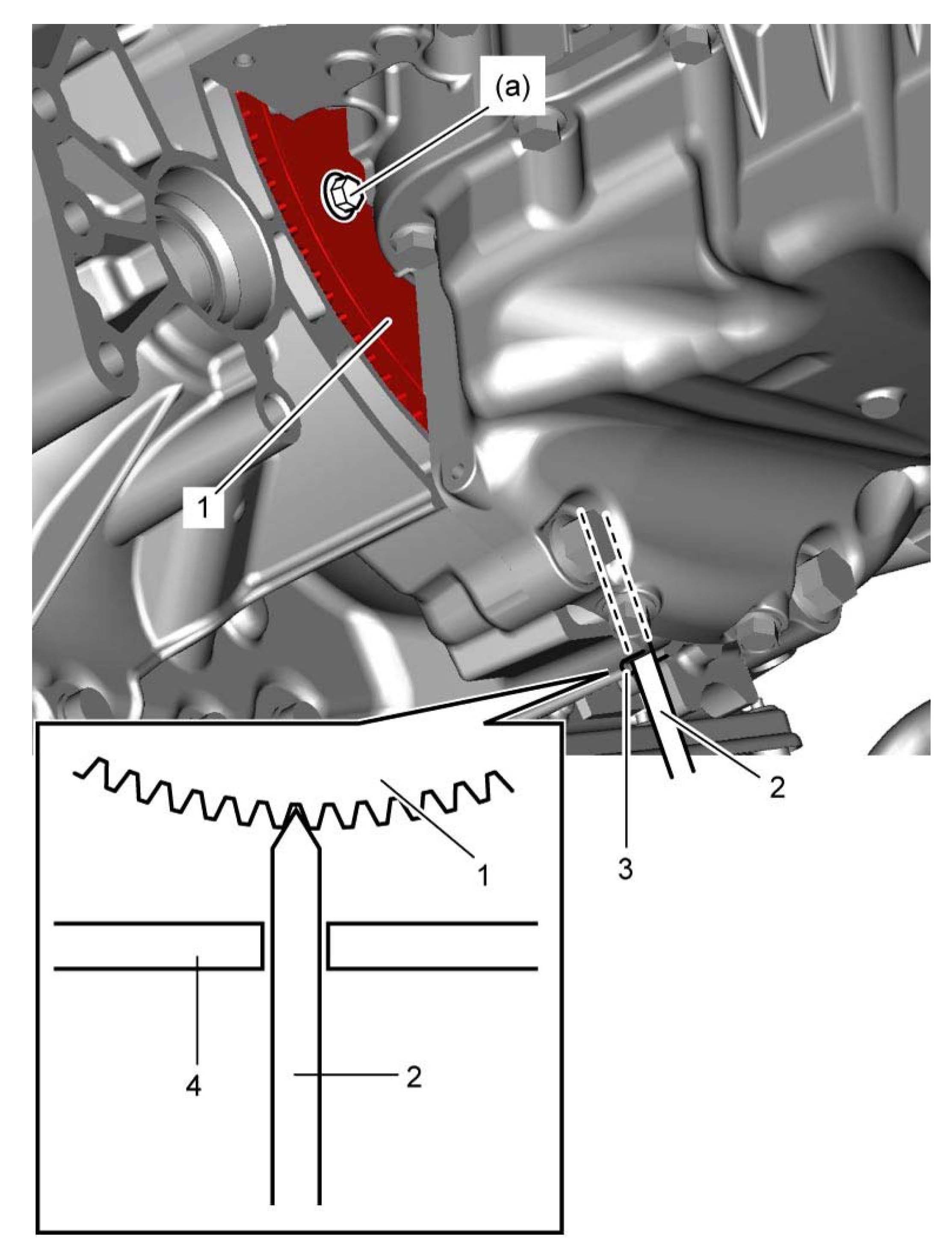 (a)

1

2

3

1

4

2