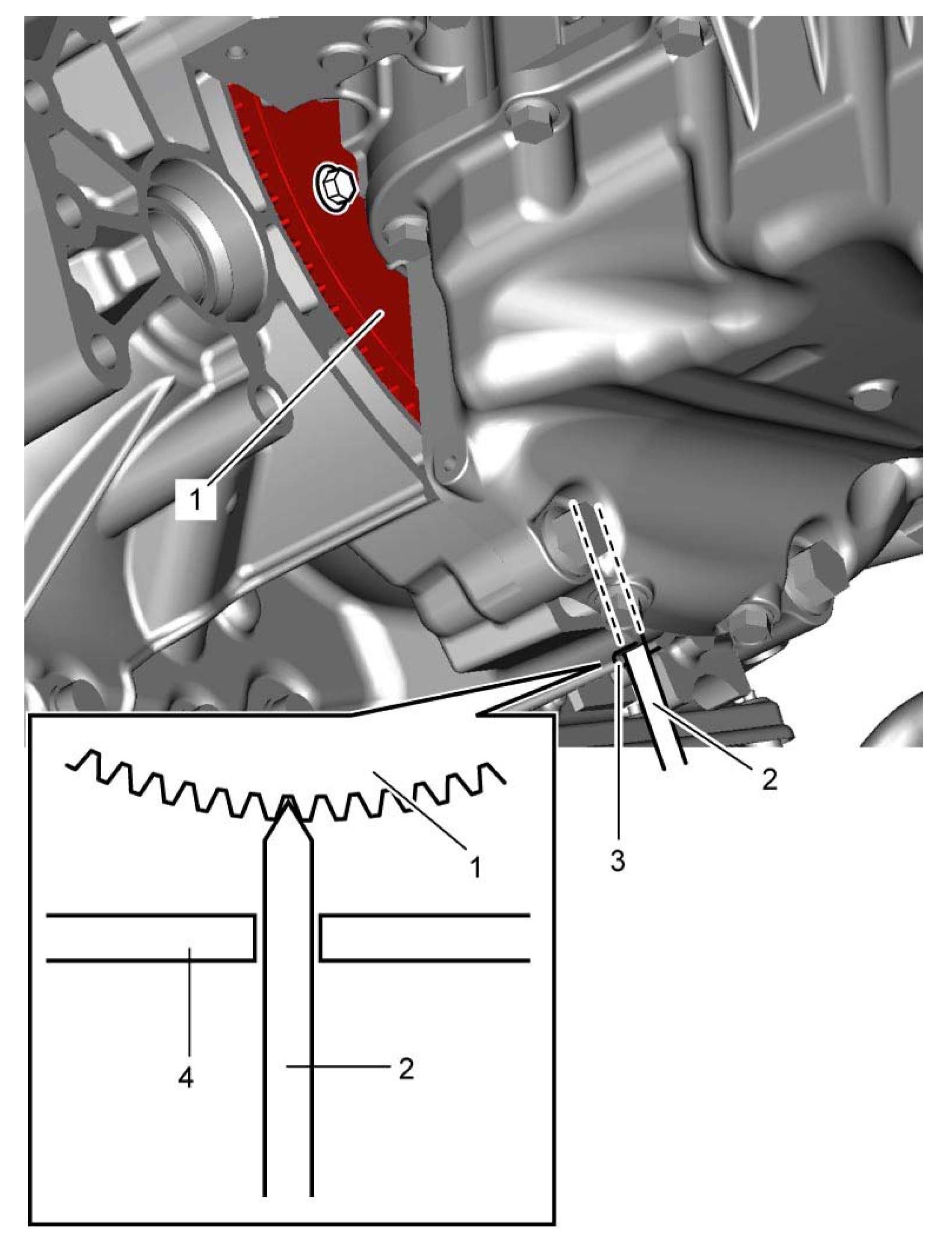 1
2
3
1
4
2