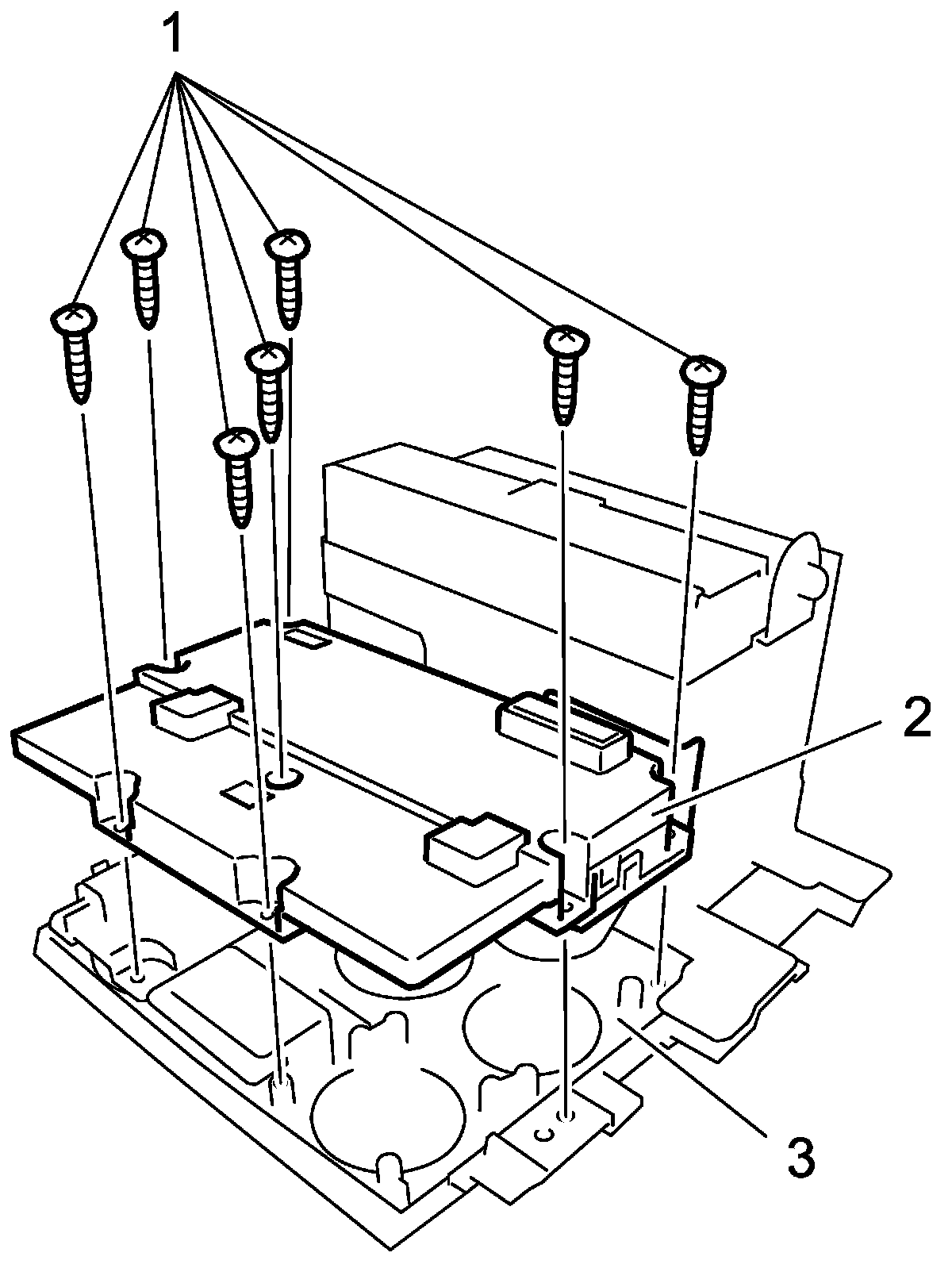 1
2
3