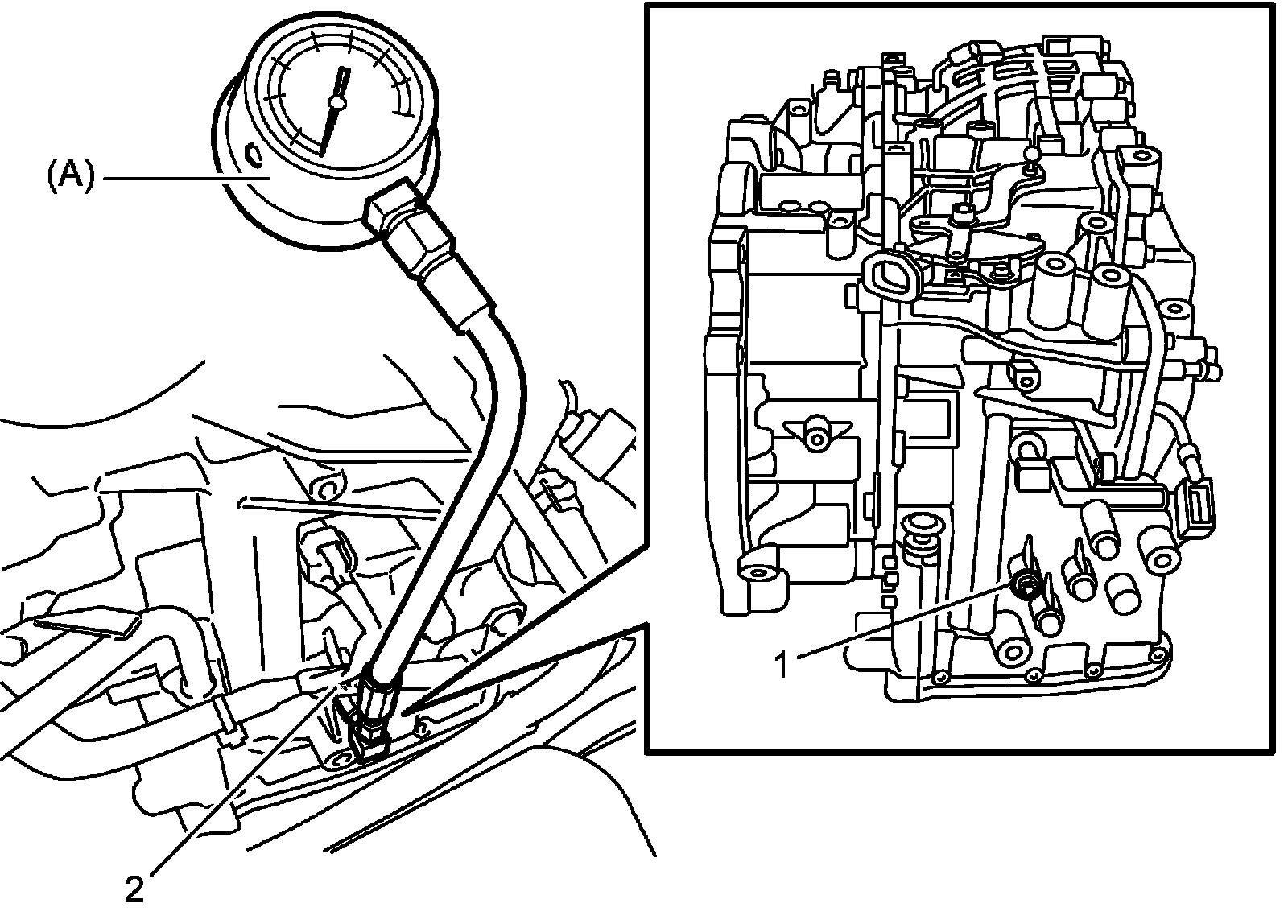 (A)

1

2