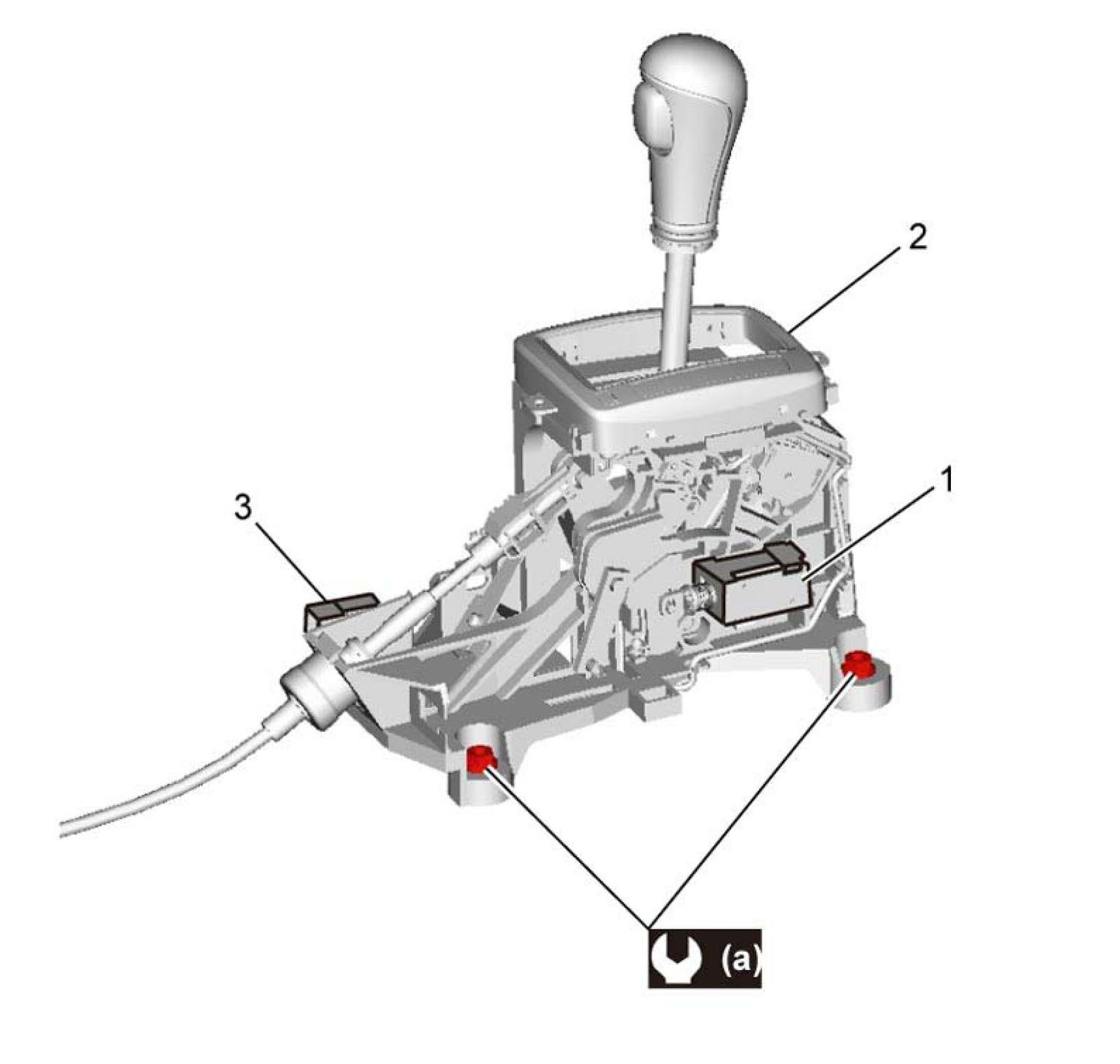 2

1

3

(a)