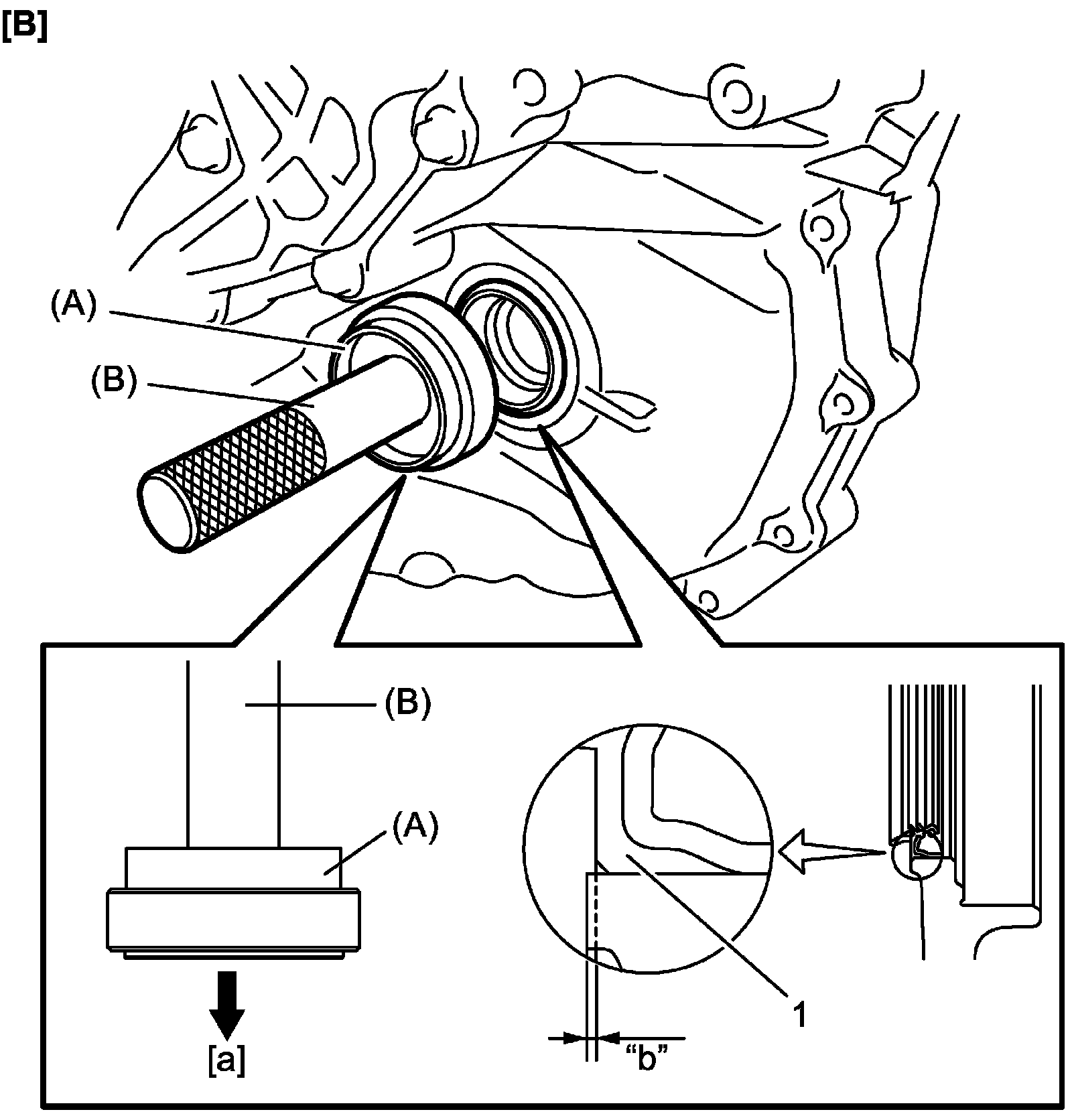 [B]

(A)

(B)

(B)

(A)

[a]

1

“b”