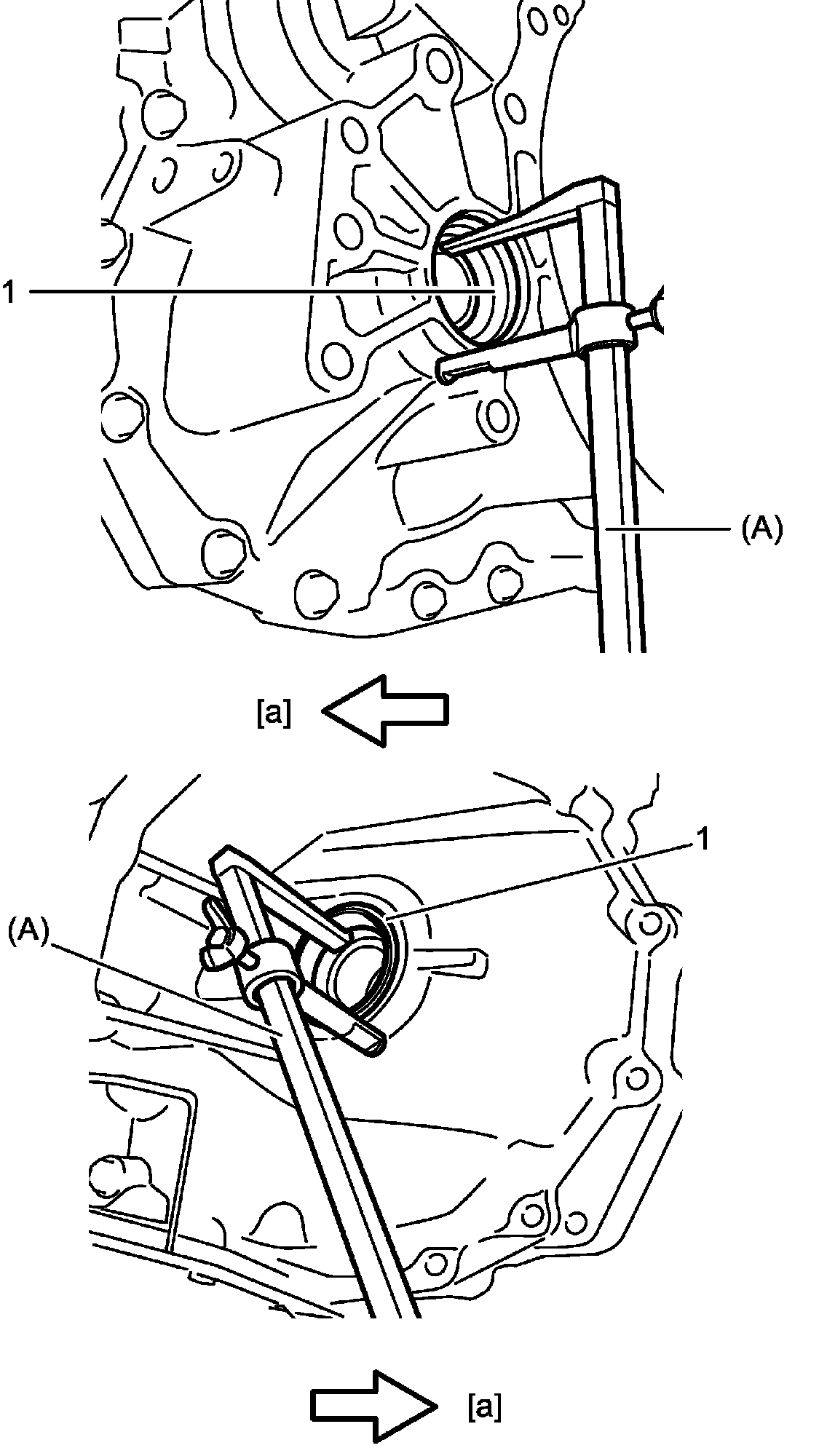 1

(A)

[a]

1

(A)

[a]