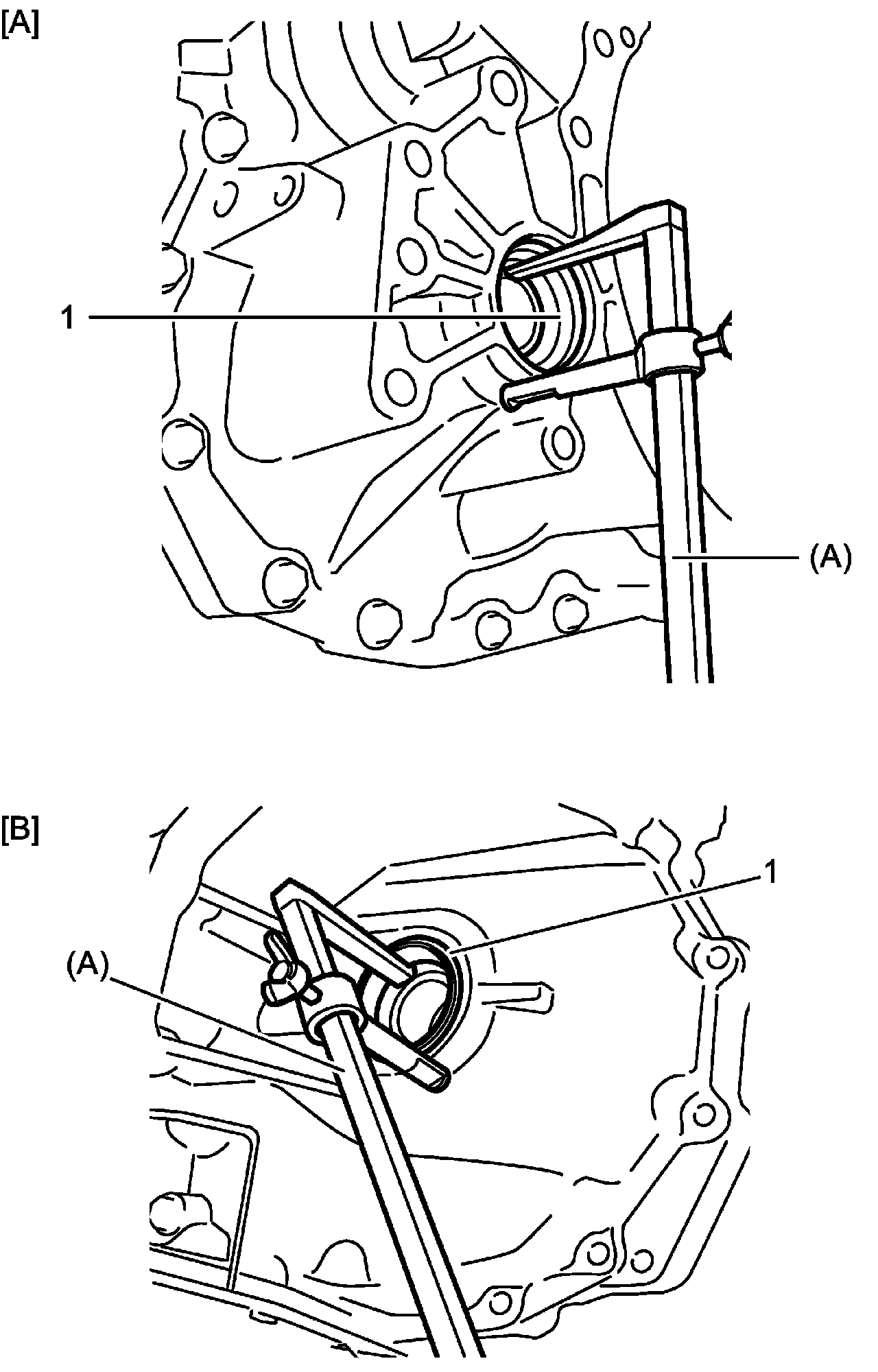 [A]

1

(A)

[B]

1

(A)