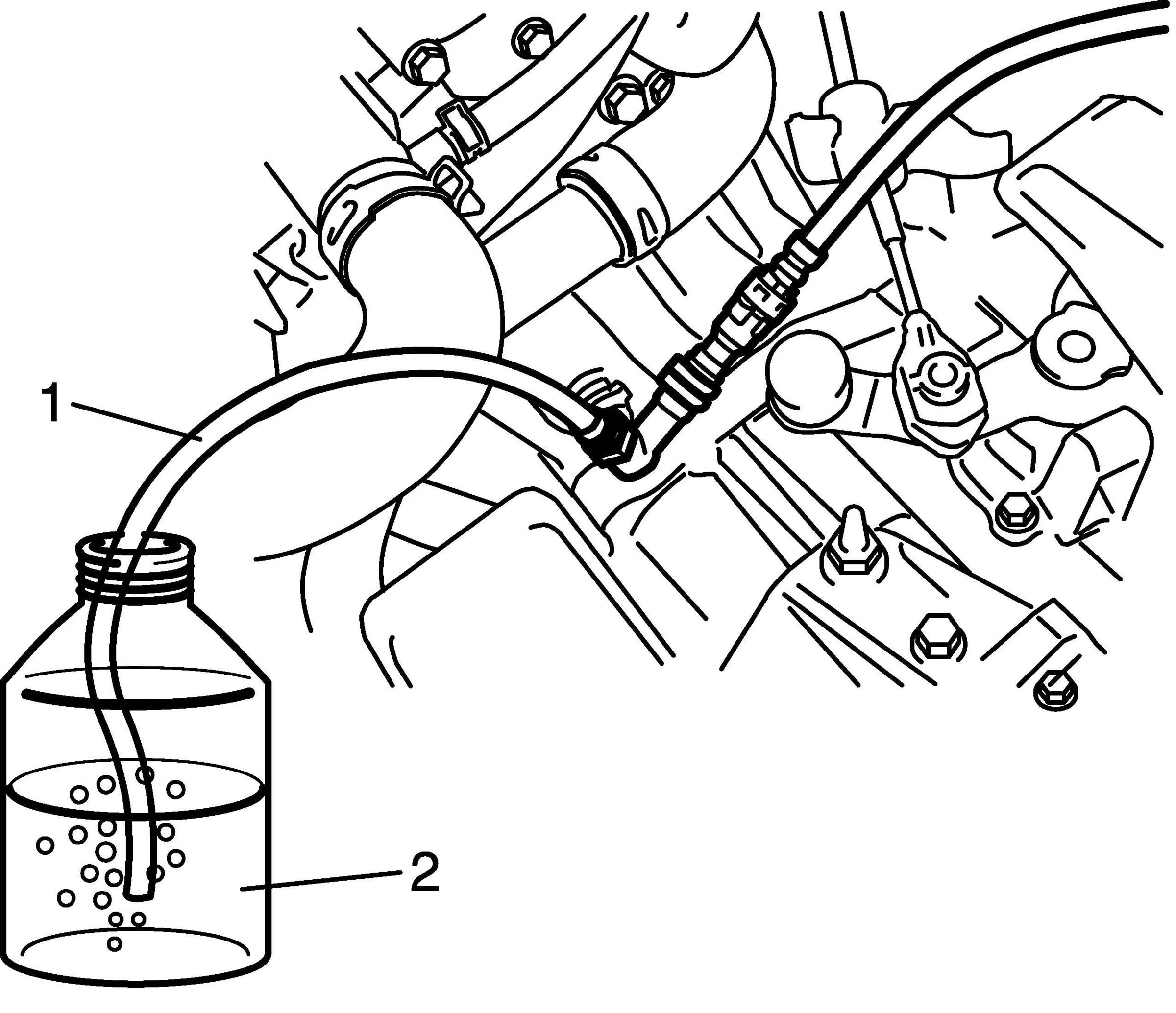 1
2