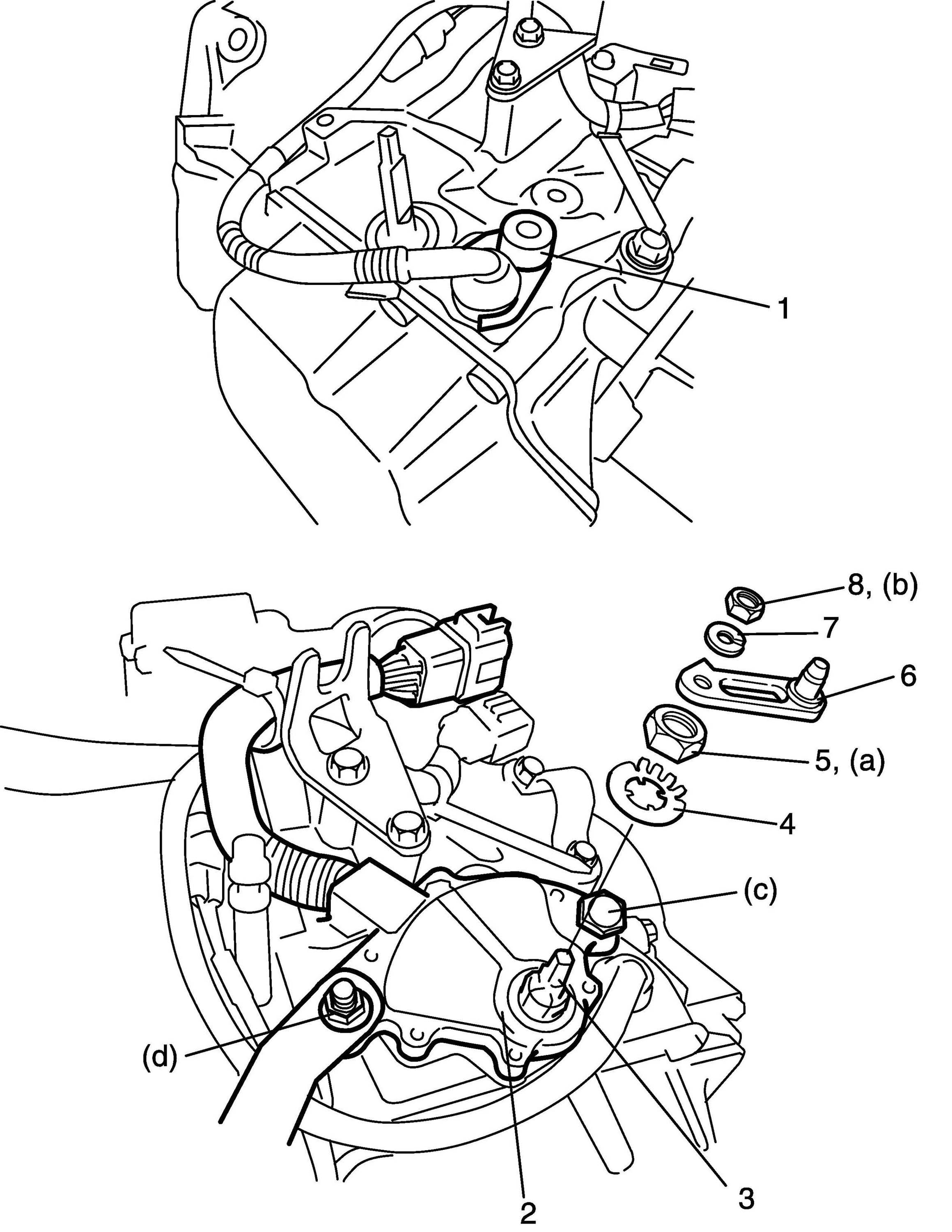 1

8, (b)
7
6
5, (a)
4
(c)
(d)
2
3