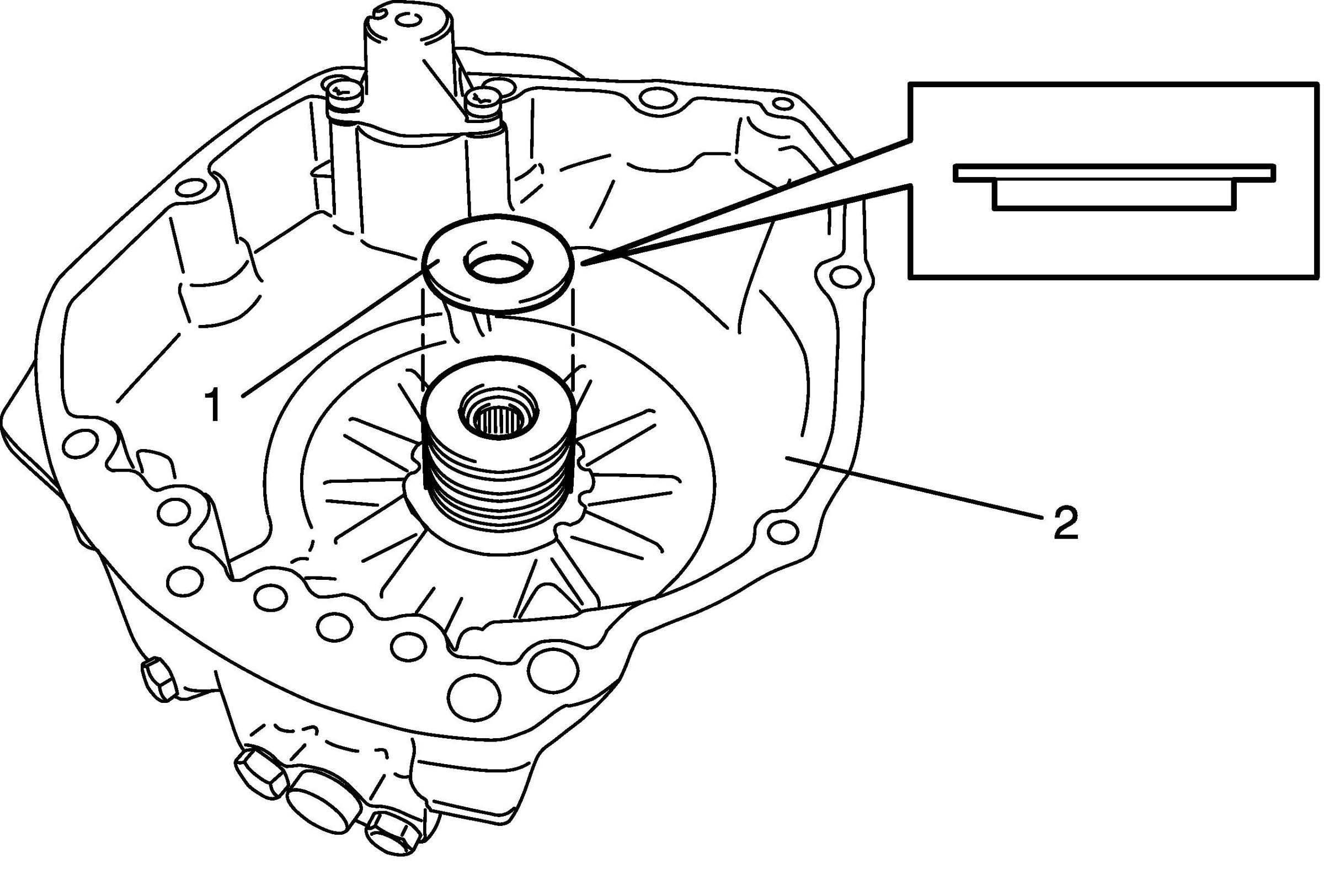 1

2