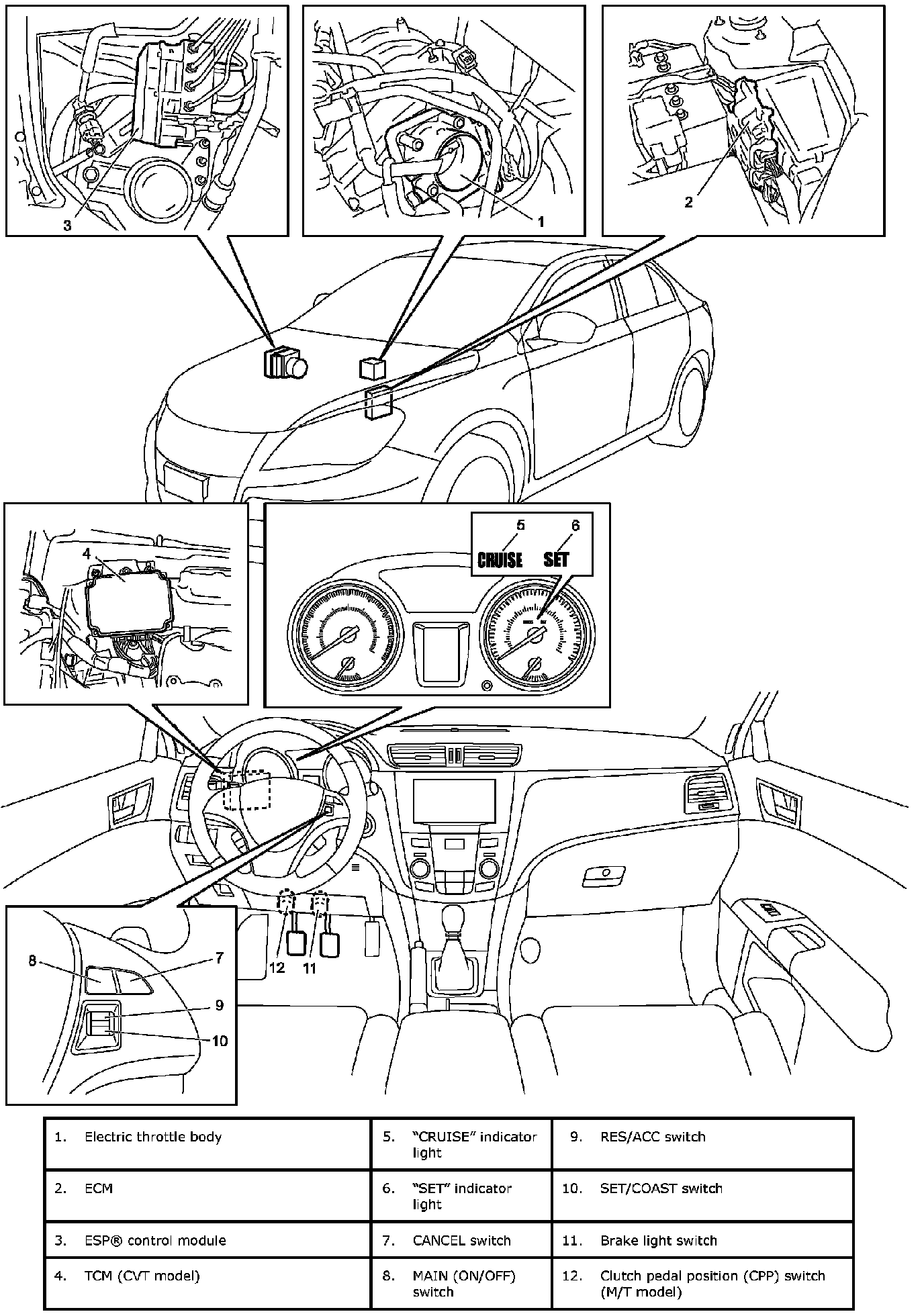 3

1

2

4

5

6

CRUISE

SET

8

7

9

10

12

11

| 1. Electric throttle body | 5. "CRUISE" indicator light | 9. RES/ACC switch |
|---|---|---|
| 2. ECM | 6. "SET" indicator light | 10. SET/COAST switch |
| 3. ESP® control module | 7. CANCEL switch | 11. Brake light switch |
| 4. TCM (CVT model) | 8. MAIN (ON/OFF) switch | 12. Clutch pedal position (CPP) switch (M/T model) |