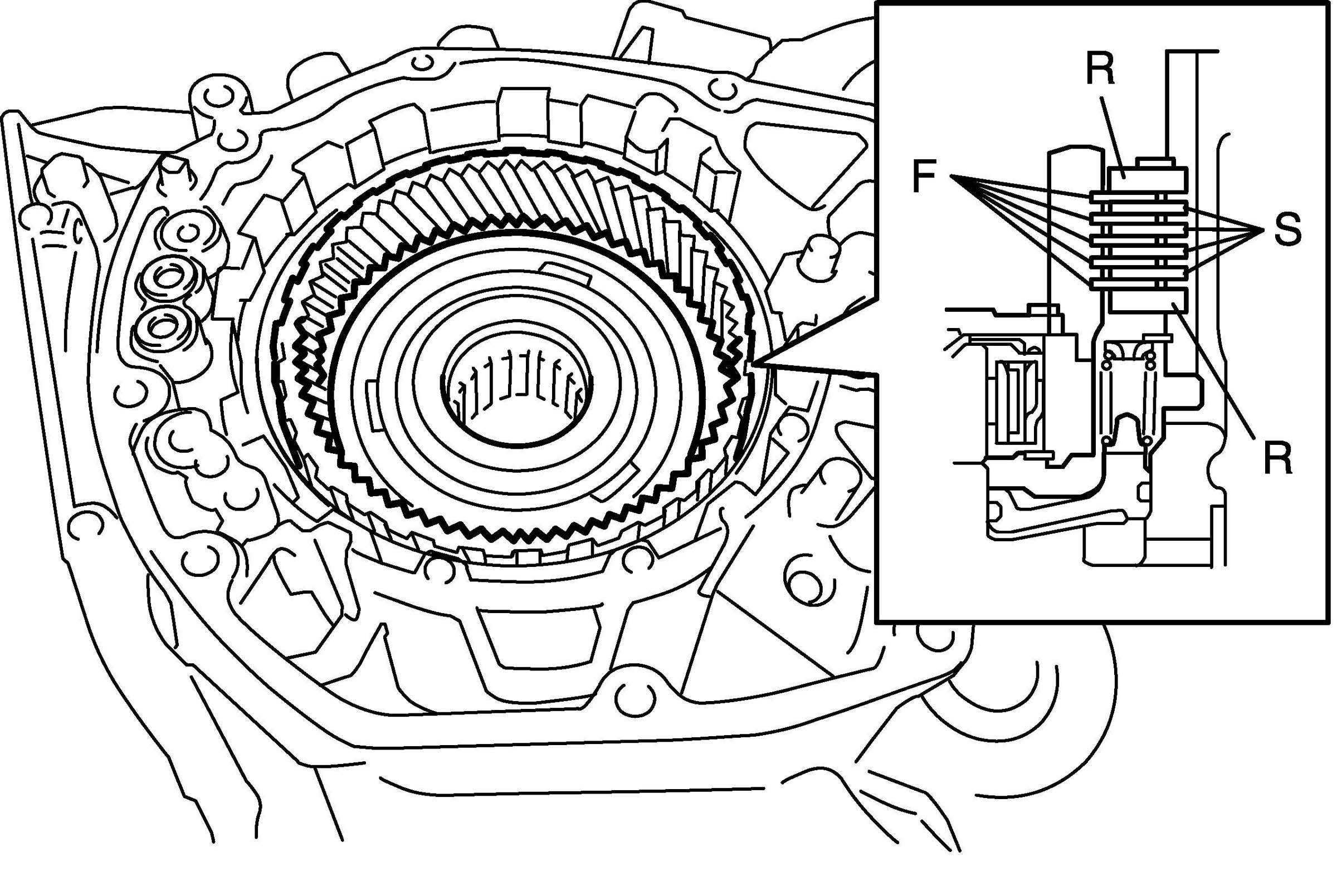 R
F
S
R